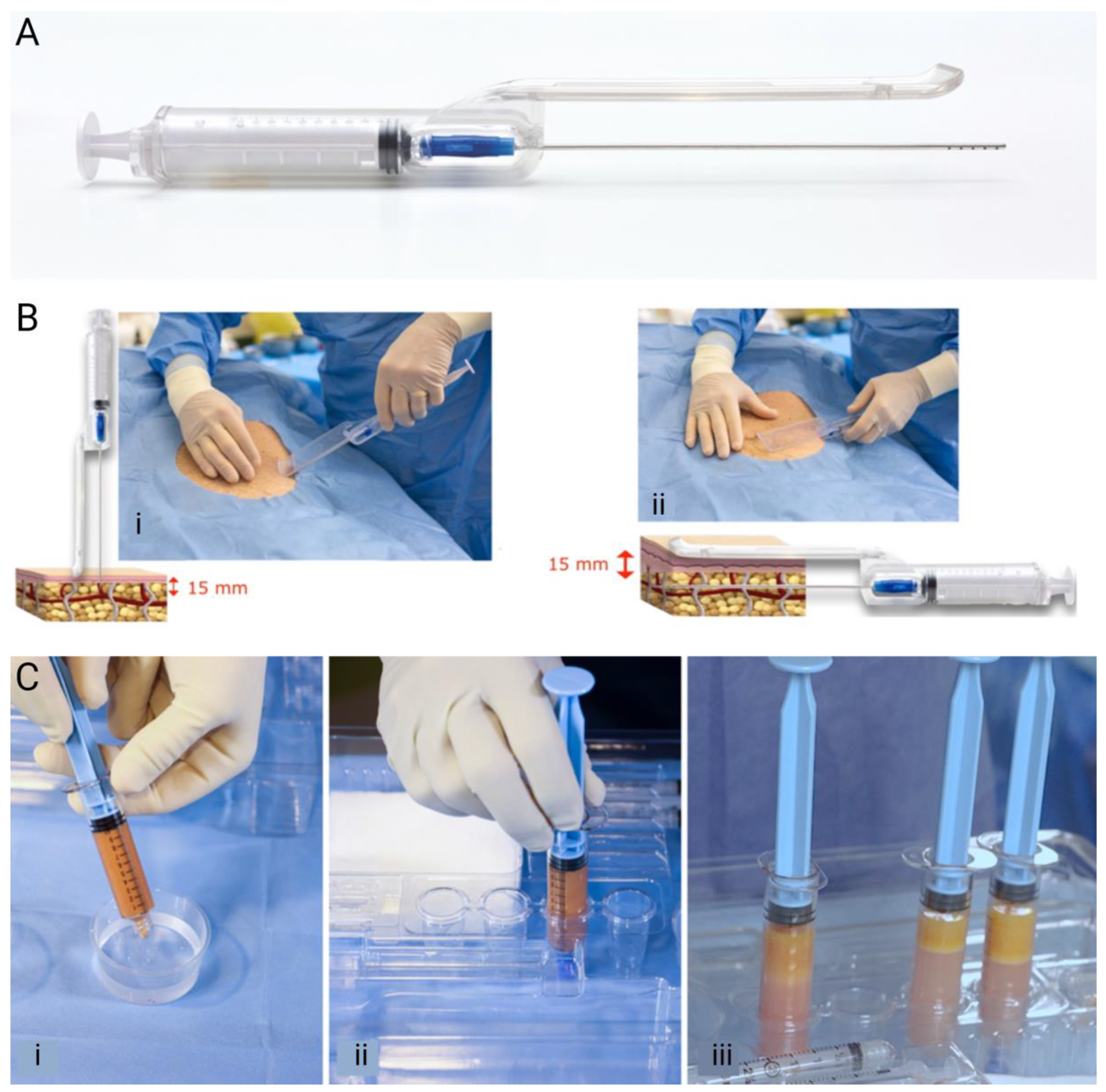 A

B

i

15 mm

ii

15 mm

C

i

ii

iii