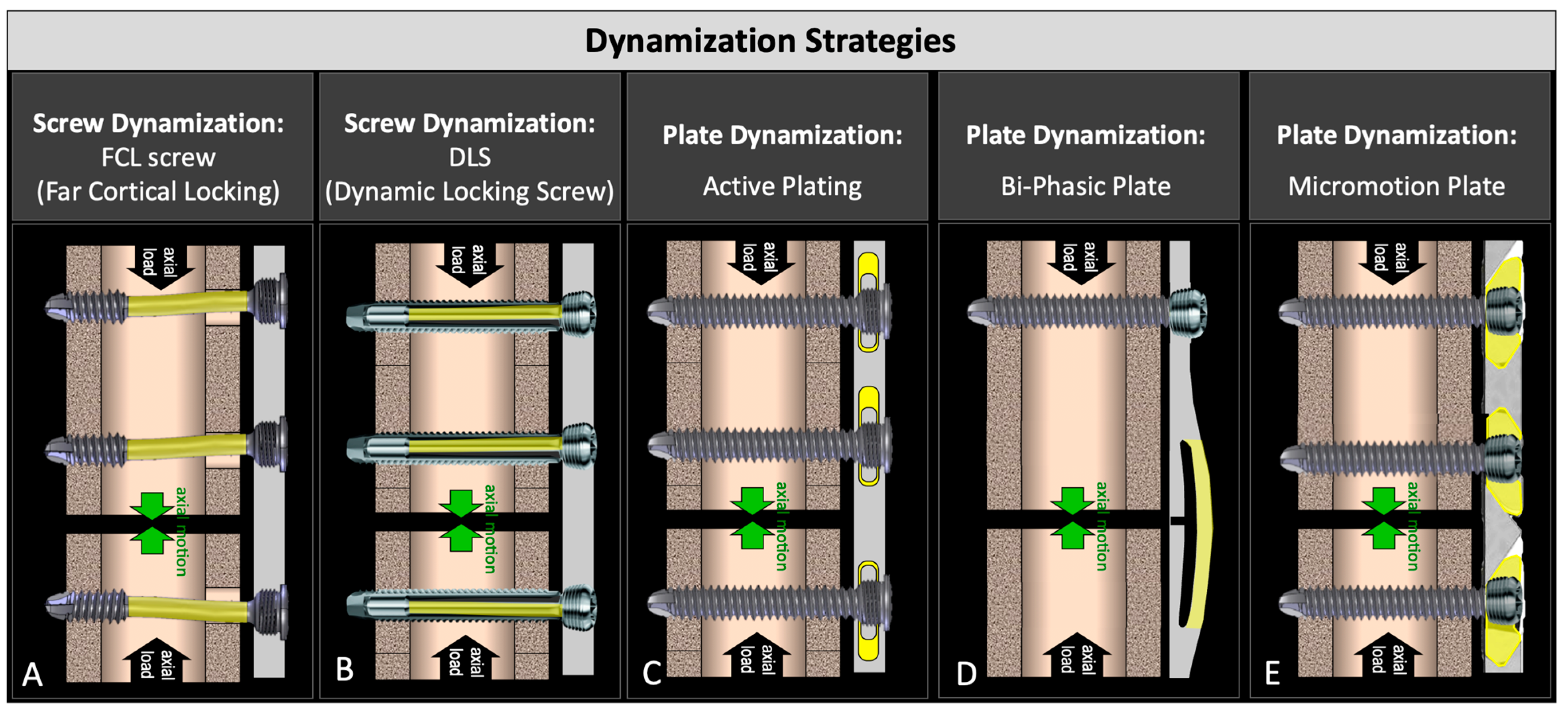 Dynamization Strategies

Screw Dynamization:
FCL screw
(Far Cortical Locking)

Screw Dynamization:
DLS
(Dynamic Locking Screw)

Plate Dynamization:
Active Plating

Plate Dynamization:
Bi-Phasic Plate

Plate Dynamization:
Micromotion Plate

axial load
axial motion
axial load
A

axial load
axial motion
axial load
B

axial load
axial motion
axial load
C

axial load
axial motion
axial load
D

axial load
axial motion
axial load
E