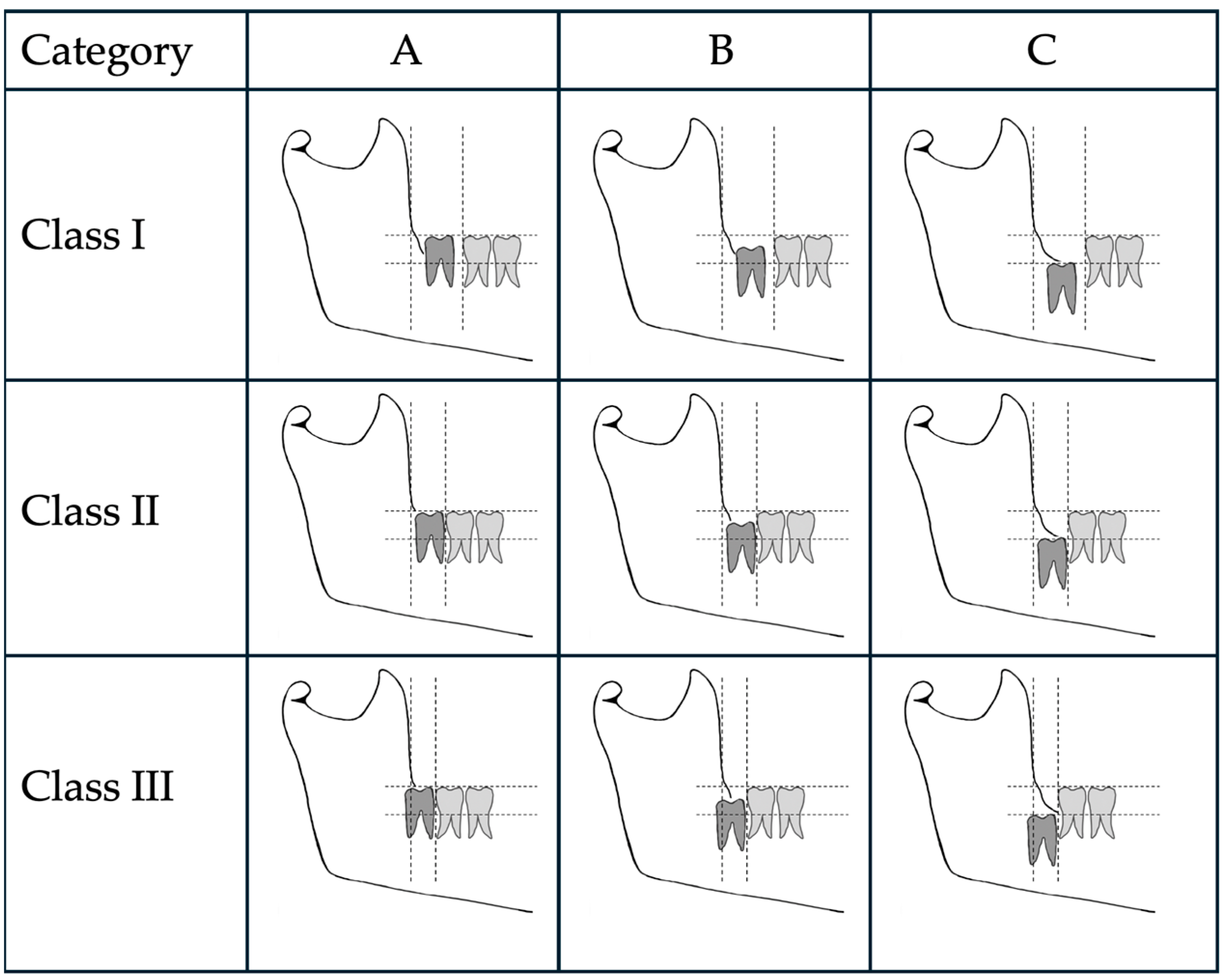 | Category | A | B | C |
|---|---|---|---|
| Class I | | | |
| Class II | | | |
| Class III | | | |