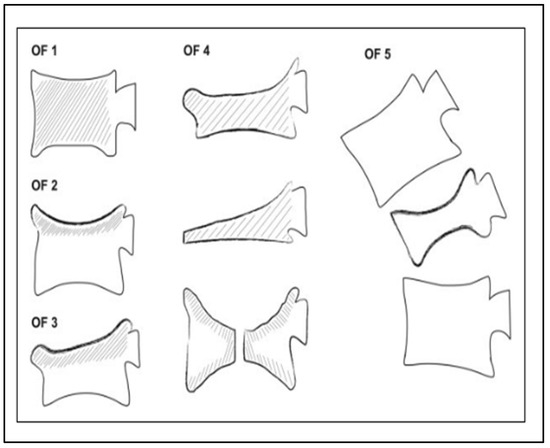 OF 1

OF 2

OF 3

OF 4

OF 5