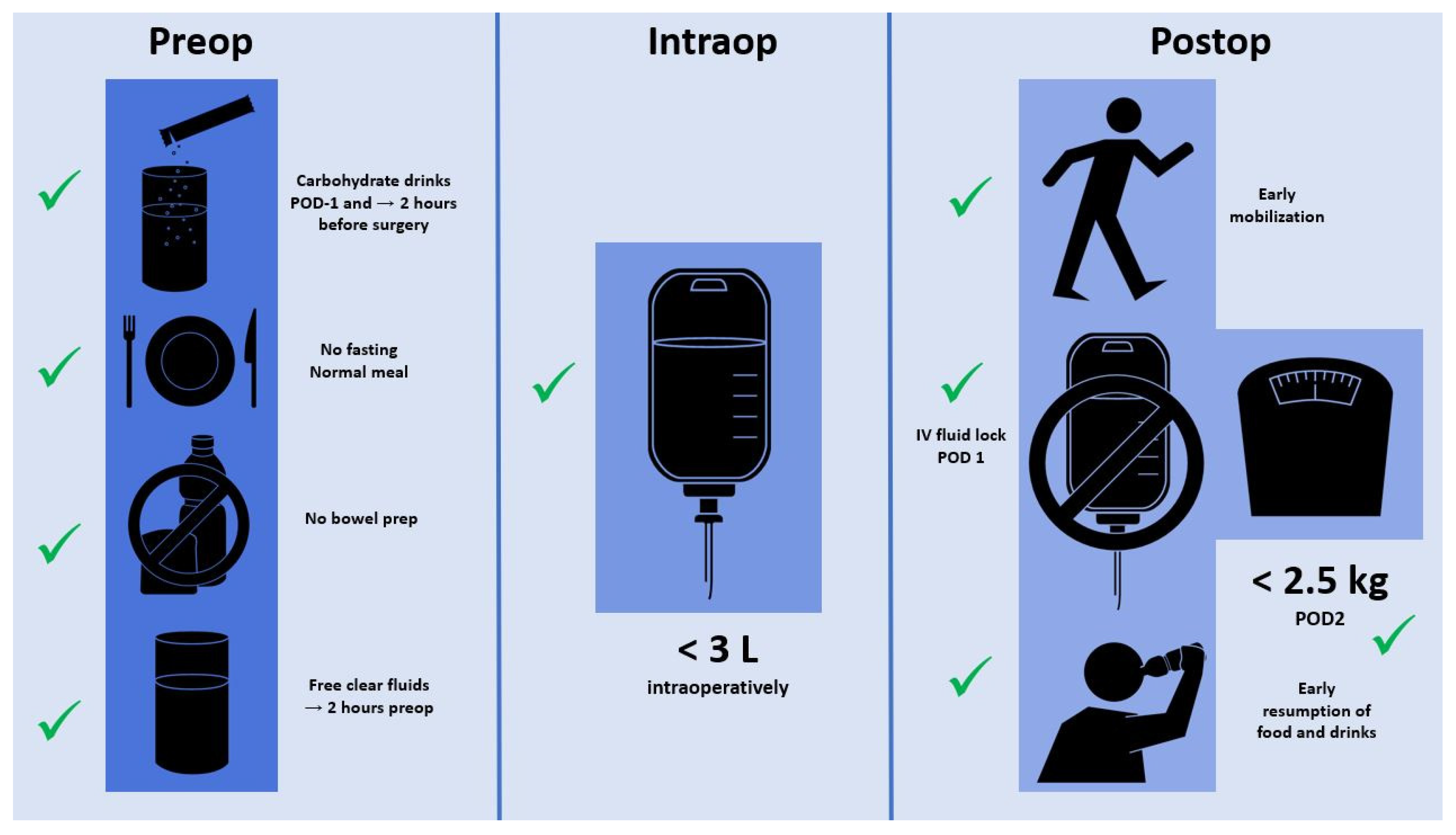 Preop

Carbohydrate drinks POD-1 and → 2 hours before surgery

No fasting
Normal meal

No bowel prep

Free clear fluids → 2 hours preop

Intraop

< 3 L
intraoperatively

Postop

Early mobilization

IV fluid lock POD 1

< 2.5 kg
POD2

Early resumption of food and drinks