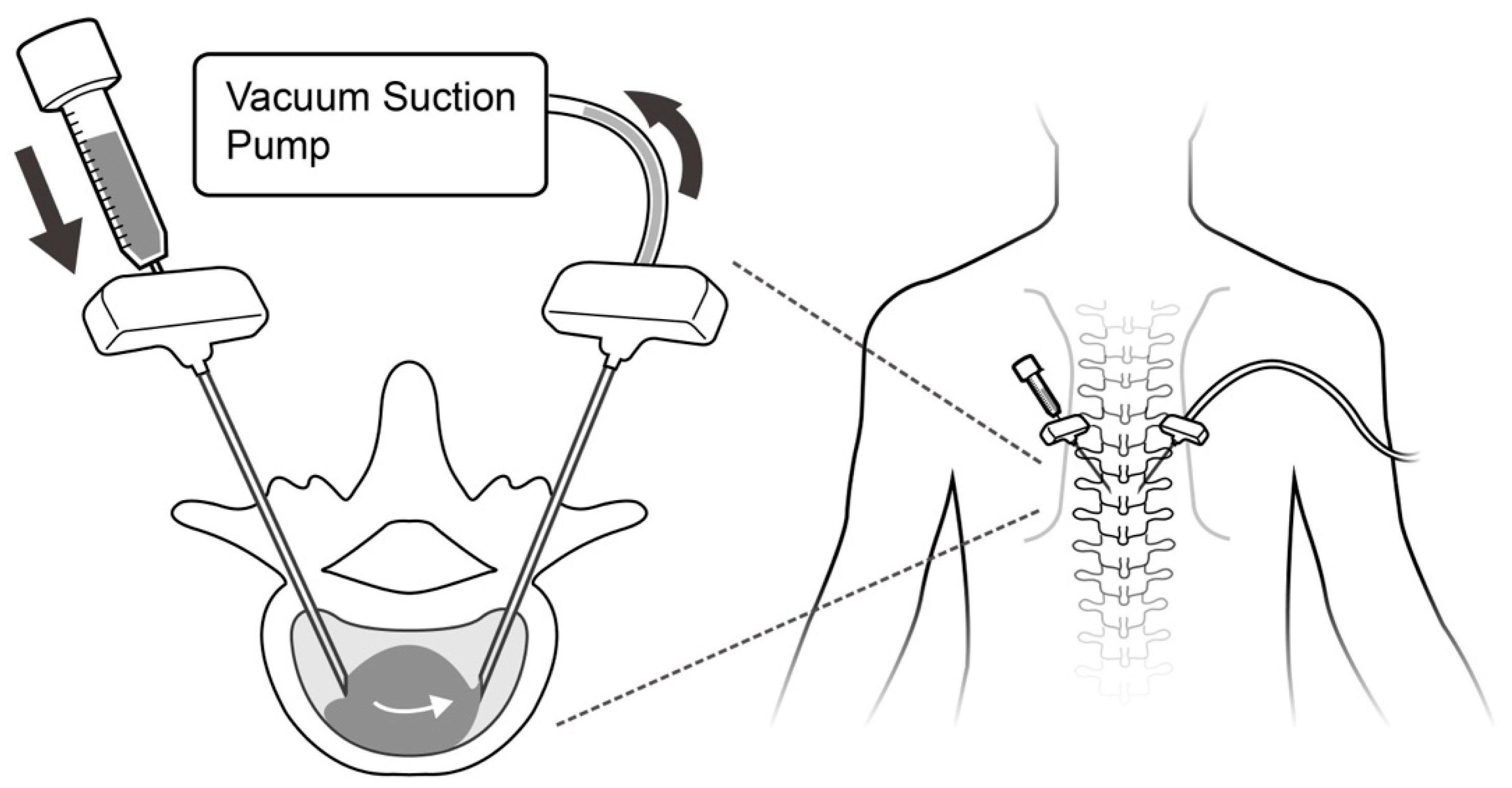 Vacuum Suction Pump