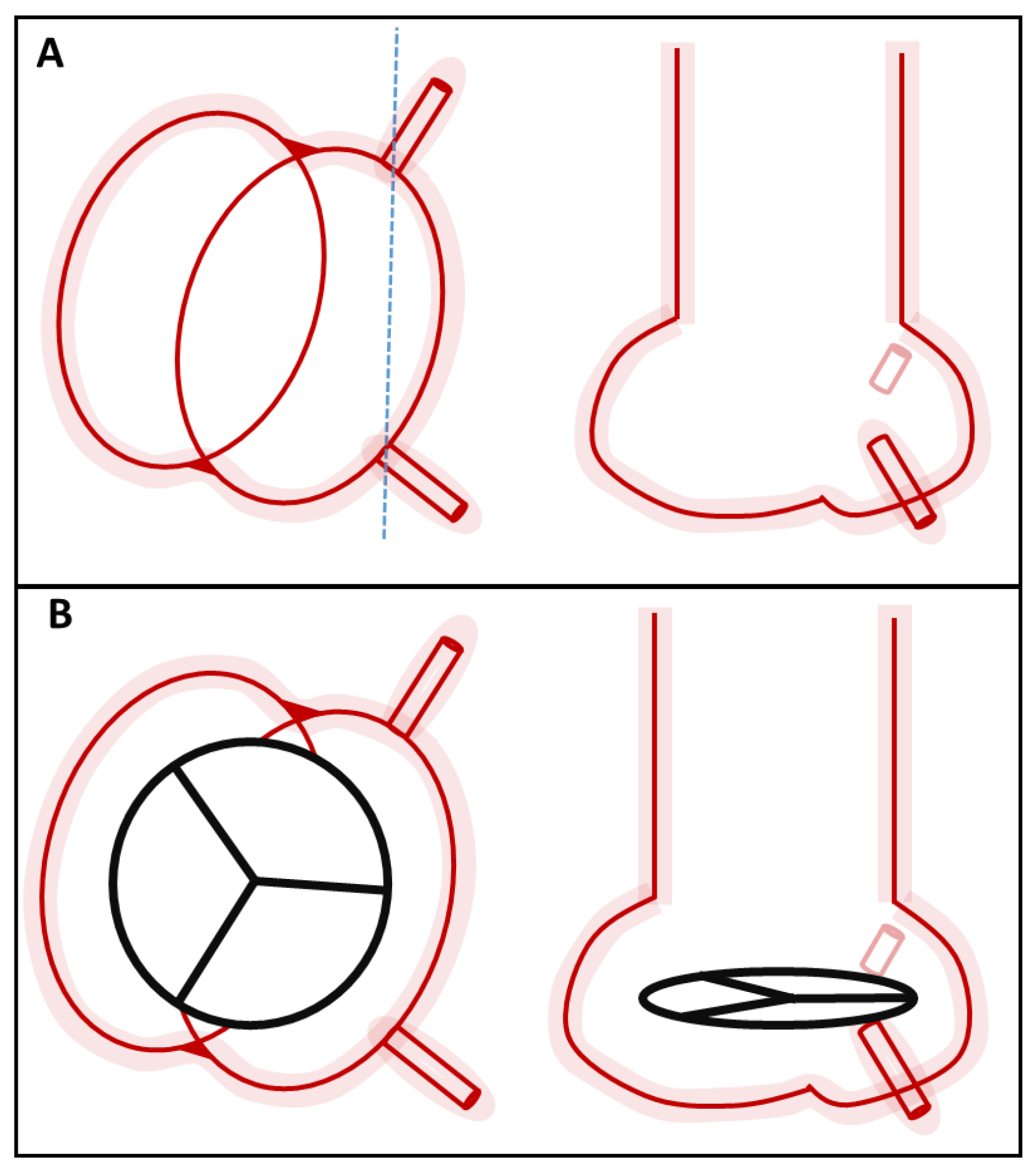 A

B