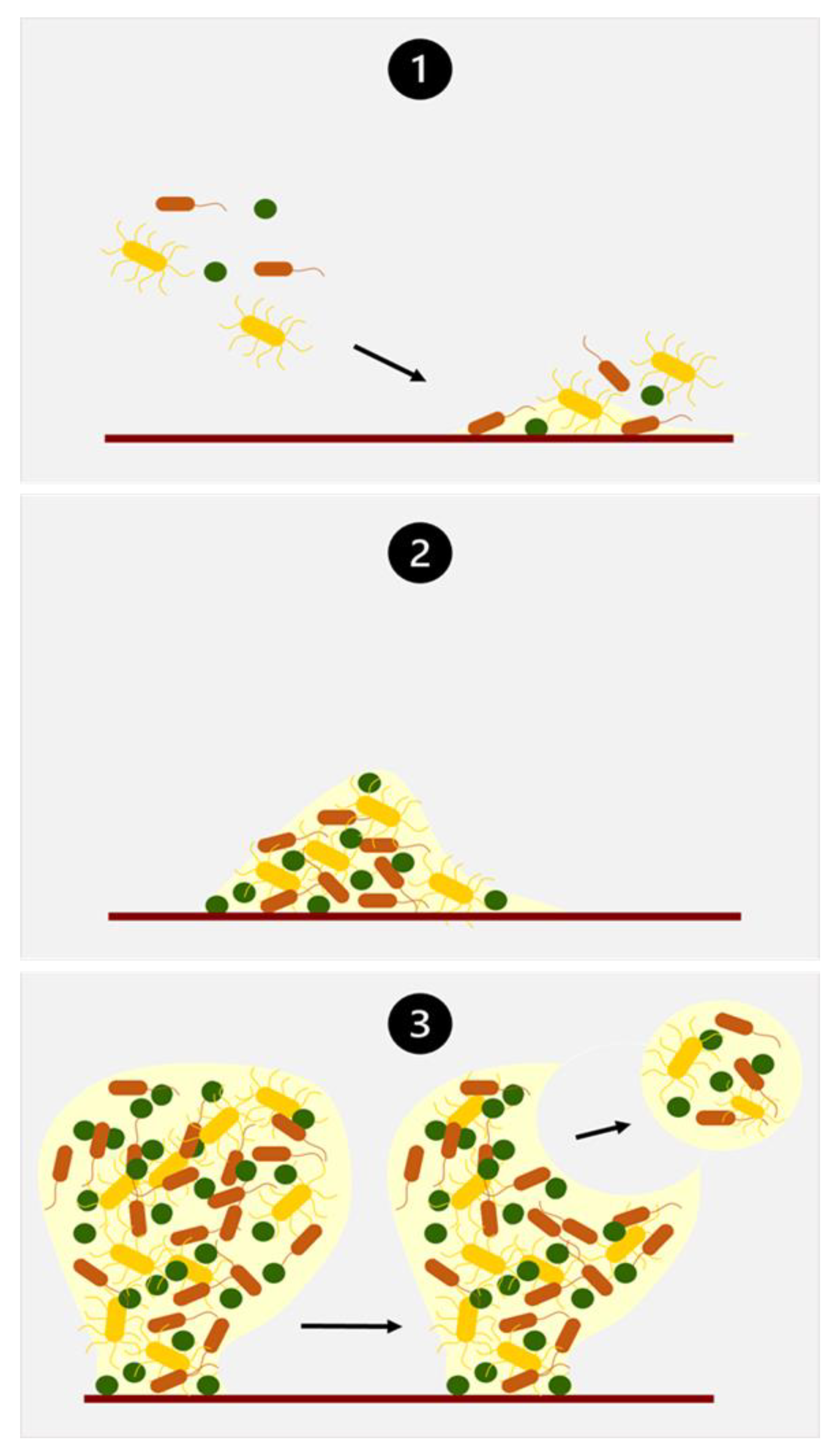 1

2

3