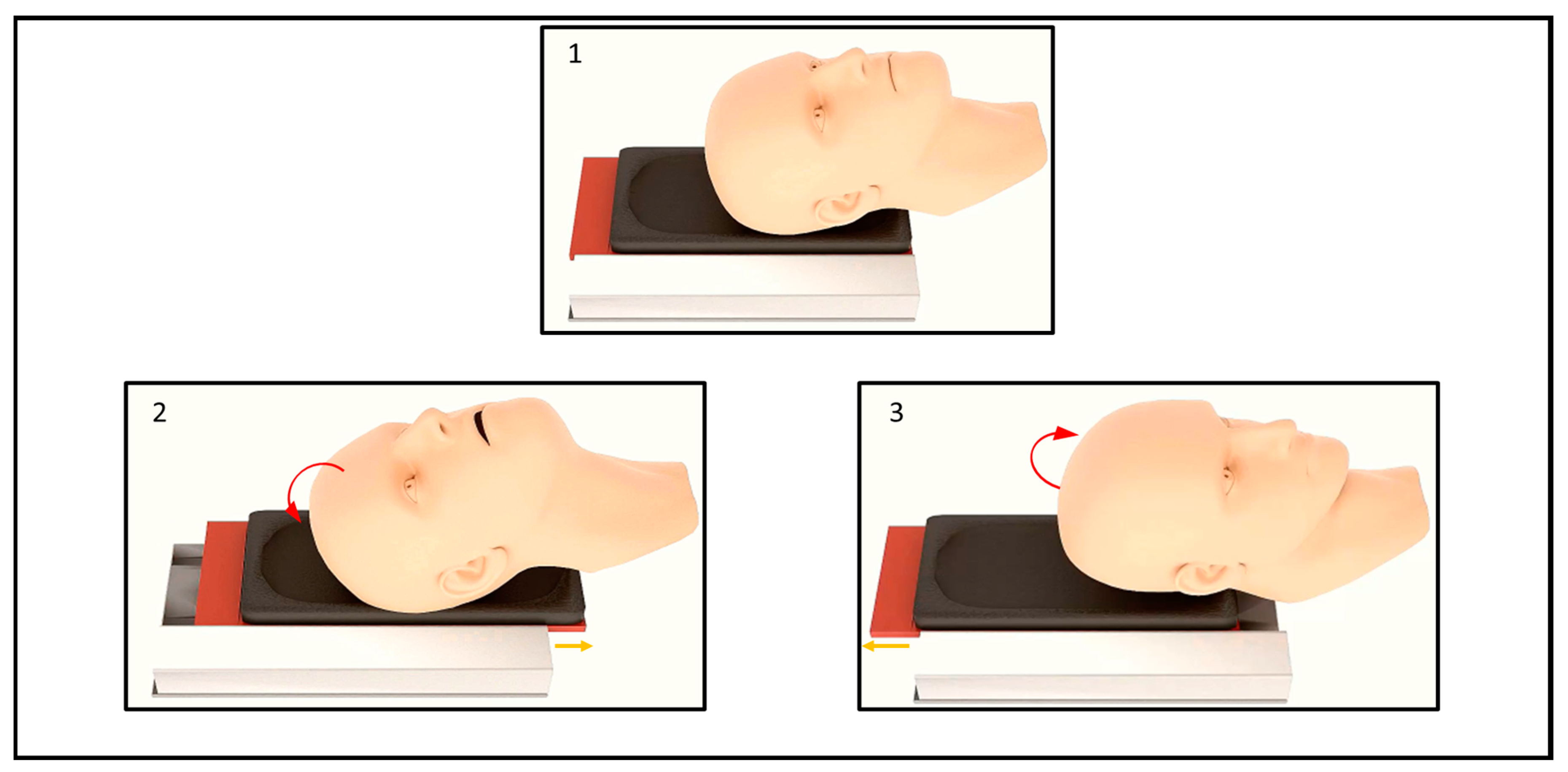 1

2

3