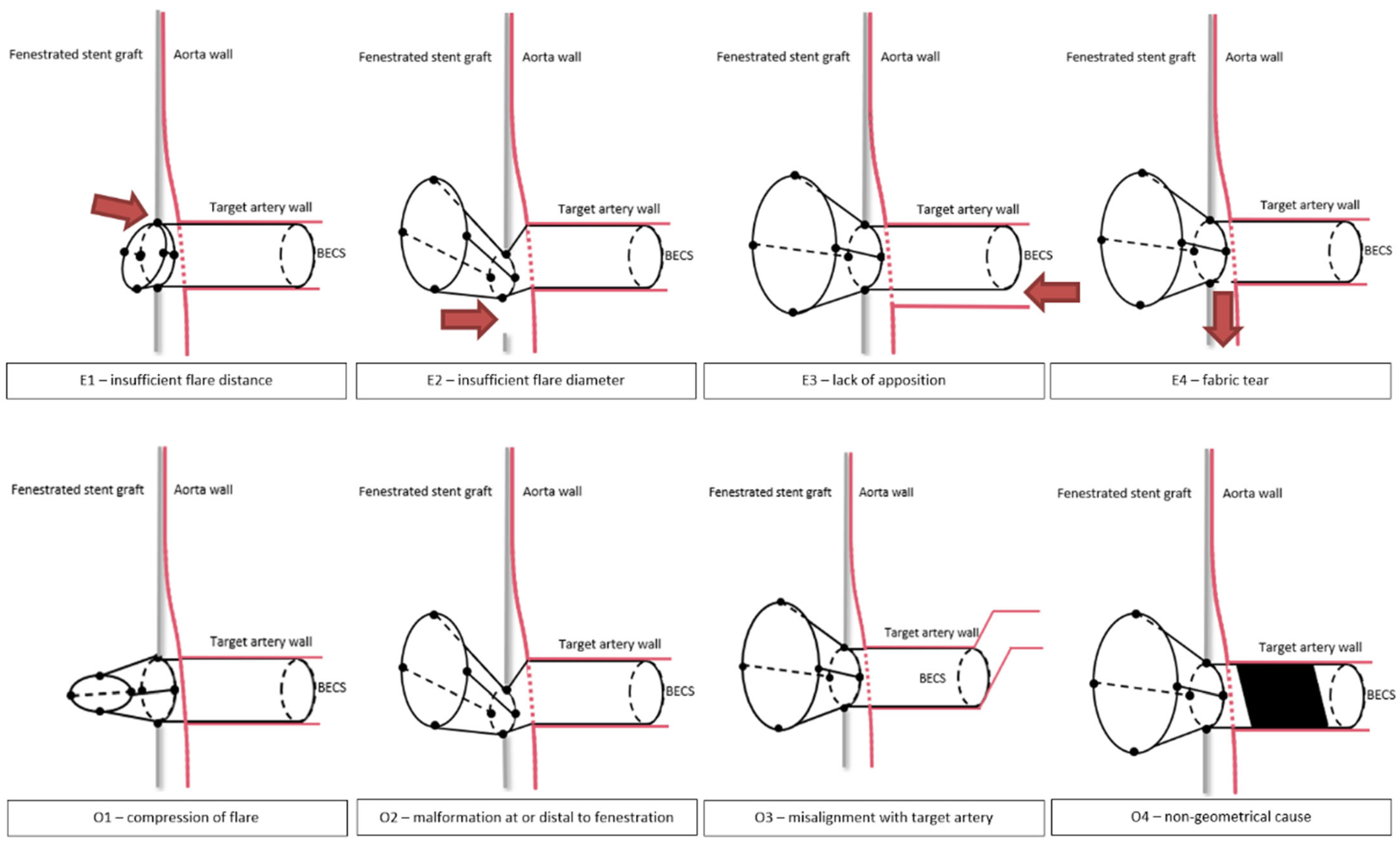 Fenestrated stent graft
Aorta wall
Target artery wall
BECS
E1 – insufficient flare distance

Fenestrated stent graft
Aorta wall
Target artery wall
BECS
E2 – insufficient flare diameter

Fenestrated stent graft
Aorta wall
Target artery wall
BECS
E3 – lack of apposition

Fenestrated stent graft
Aorta wall
Target artery wall
BECS
E4 – fabric tear

Fenestrated stent graft
Aorta wall
Target artery wall
BECS
O1 – compression of flare

Fenestrated stent graft
Aorta wall
Target artery wall
BECS
O2 – malformation at or distal to fenestration

Fenestrated stent graft
Aorta wall
Target artery wall
BECS
O3 – misalignment with target artery

Fenestrated stent graft
Aorta wall
Target artery wall
BECS
O4 – non-geometrical cause