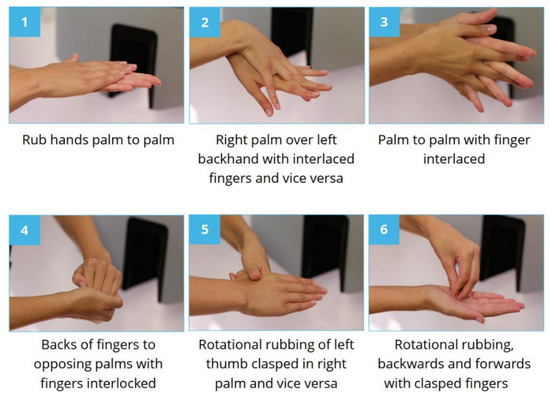 1

Rub hands palm to palm

2

Right palm over left backhand with interlaced fingers and vice versa

3

Palm to palm with finger interlaced

4

Backs of fingers to opposing palms with fingers interlocked

5

Rotational rubbing of left thumb clasped in right palm and vice versa

6

Rotational rubbing, backwards and forwards with clasped fingers