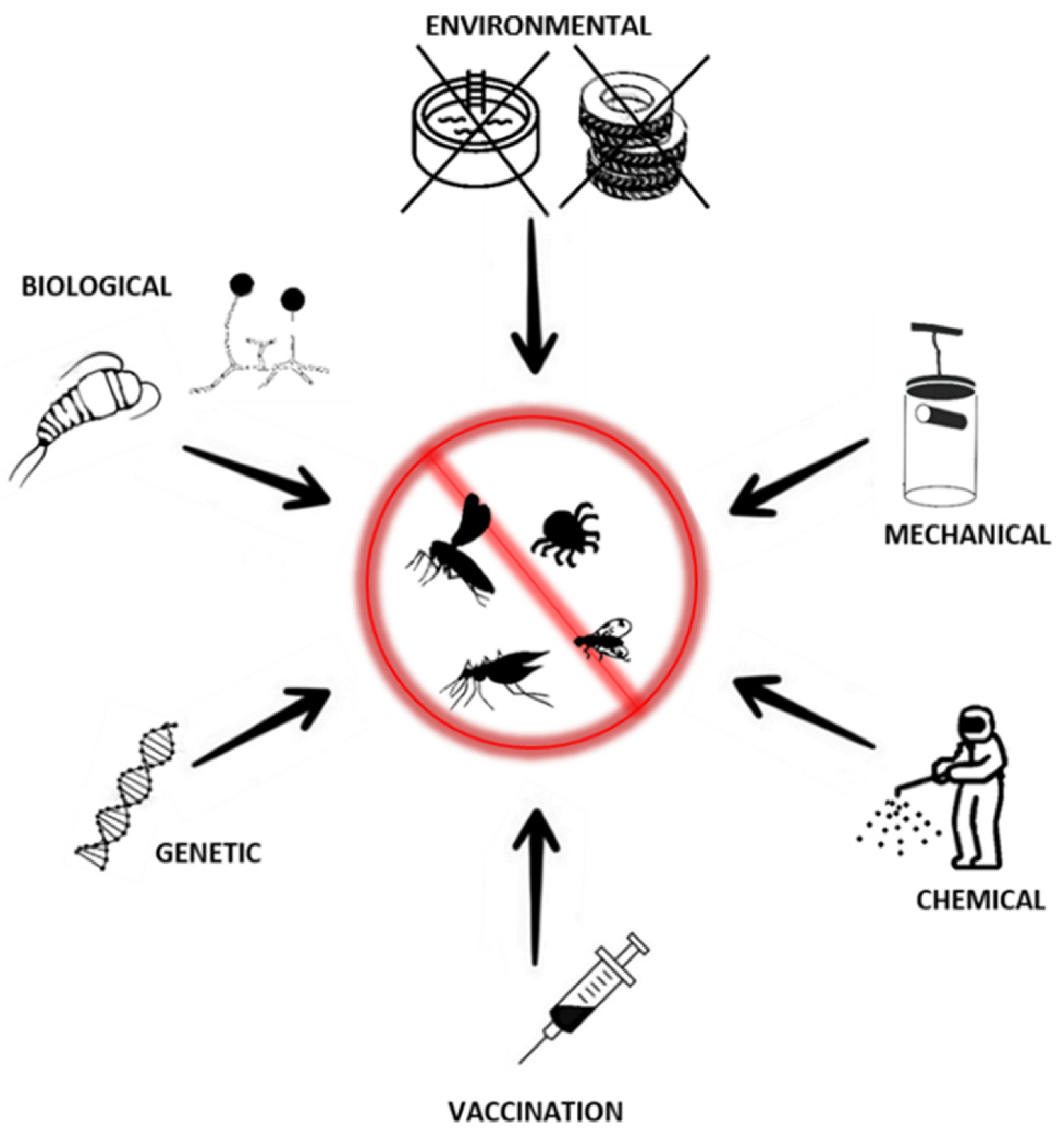 ENVIRONMENTAL

BIOLOGICAL

MECHANICAL

GENETIC

CHEMICAL

VACCINATION