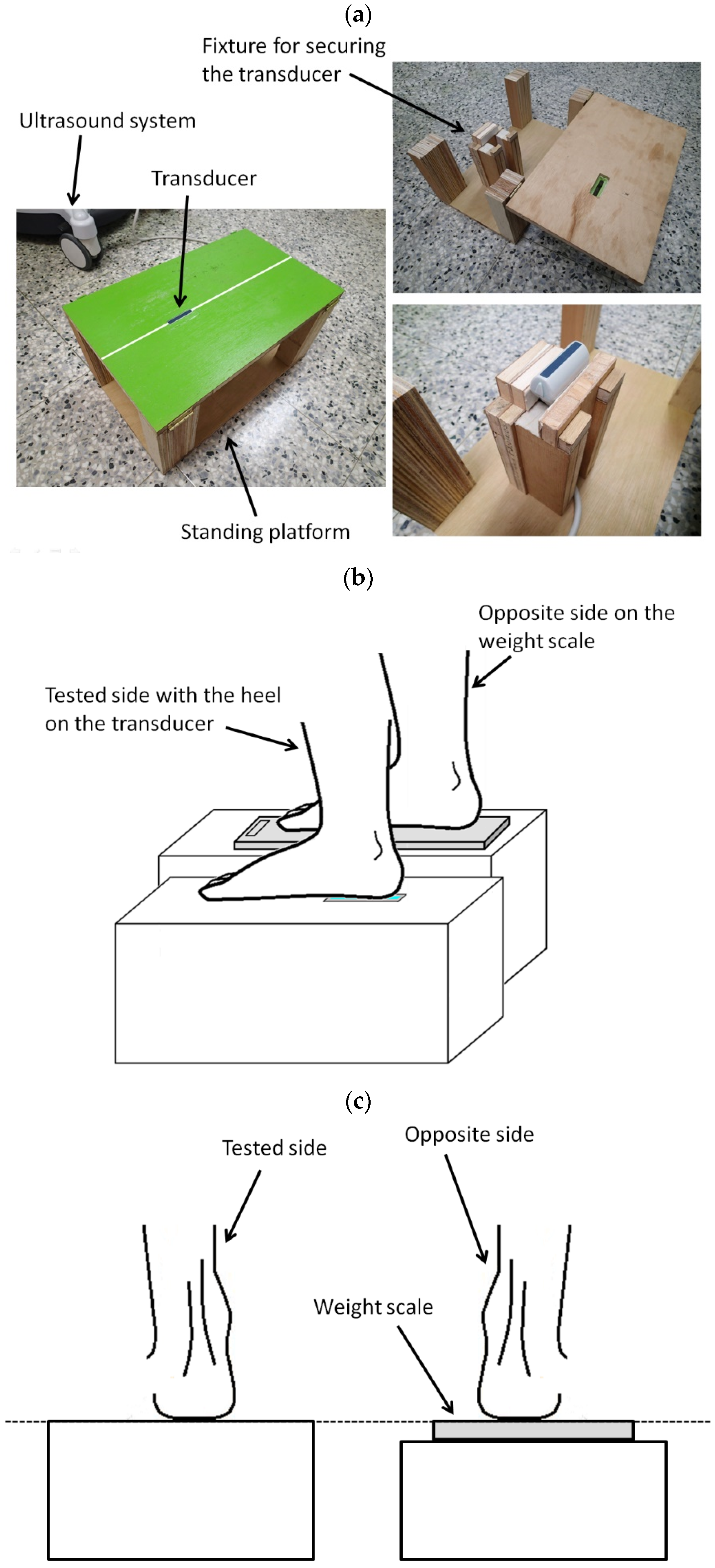 (a)

Fixture for securing the transducer

Ultrasound system

Transducer

Standing platform

(b)

Opposite side on the weight scale

Tested side with the heel on the transducer

(c)

Tested side

Opposite side

Weight scale