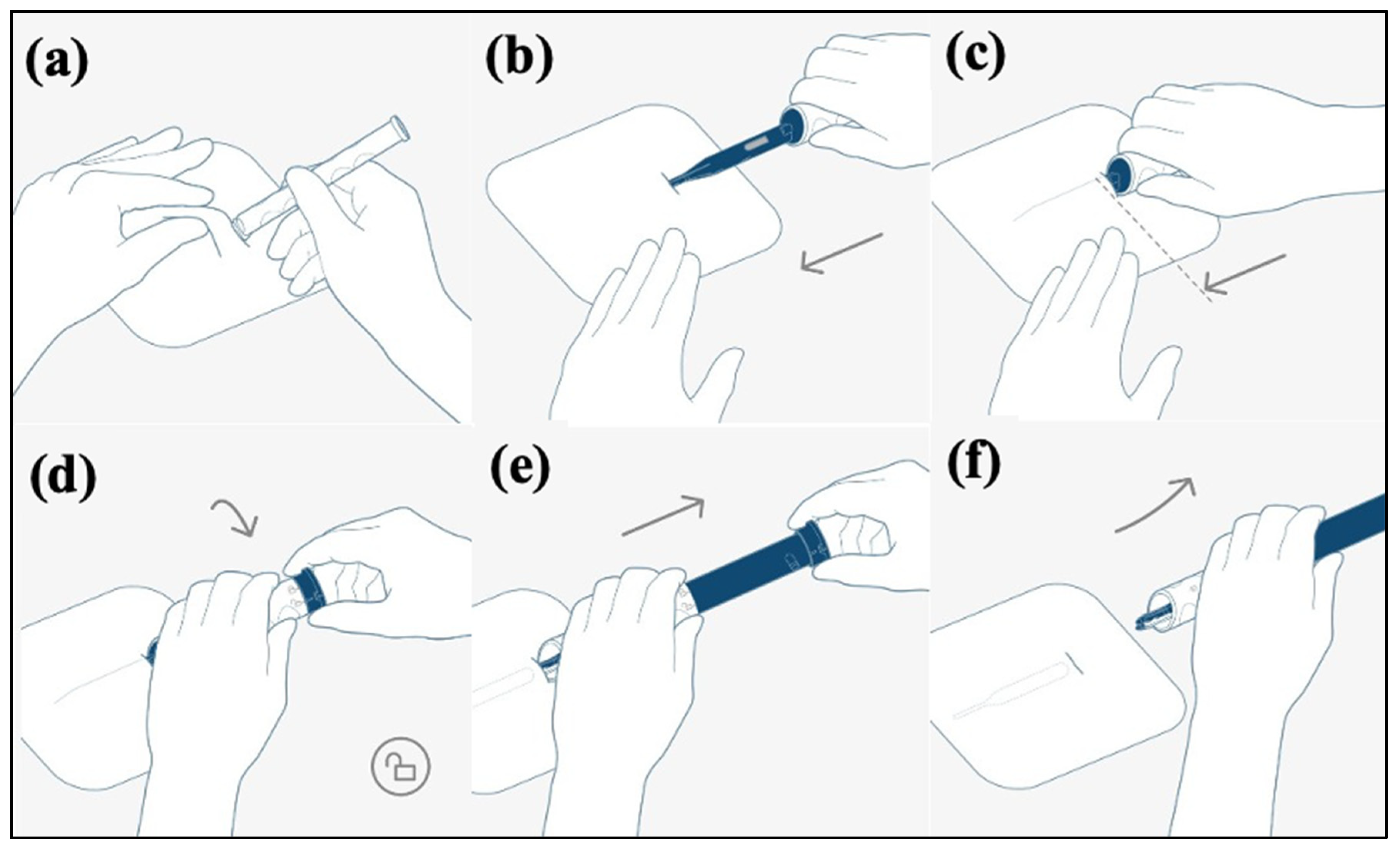 (a)

(b)

(c)

(d)

(e)

(f)