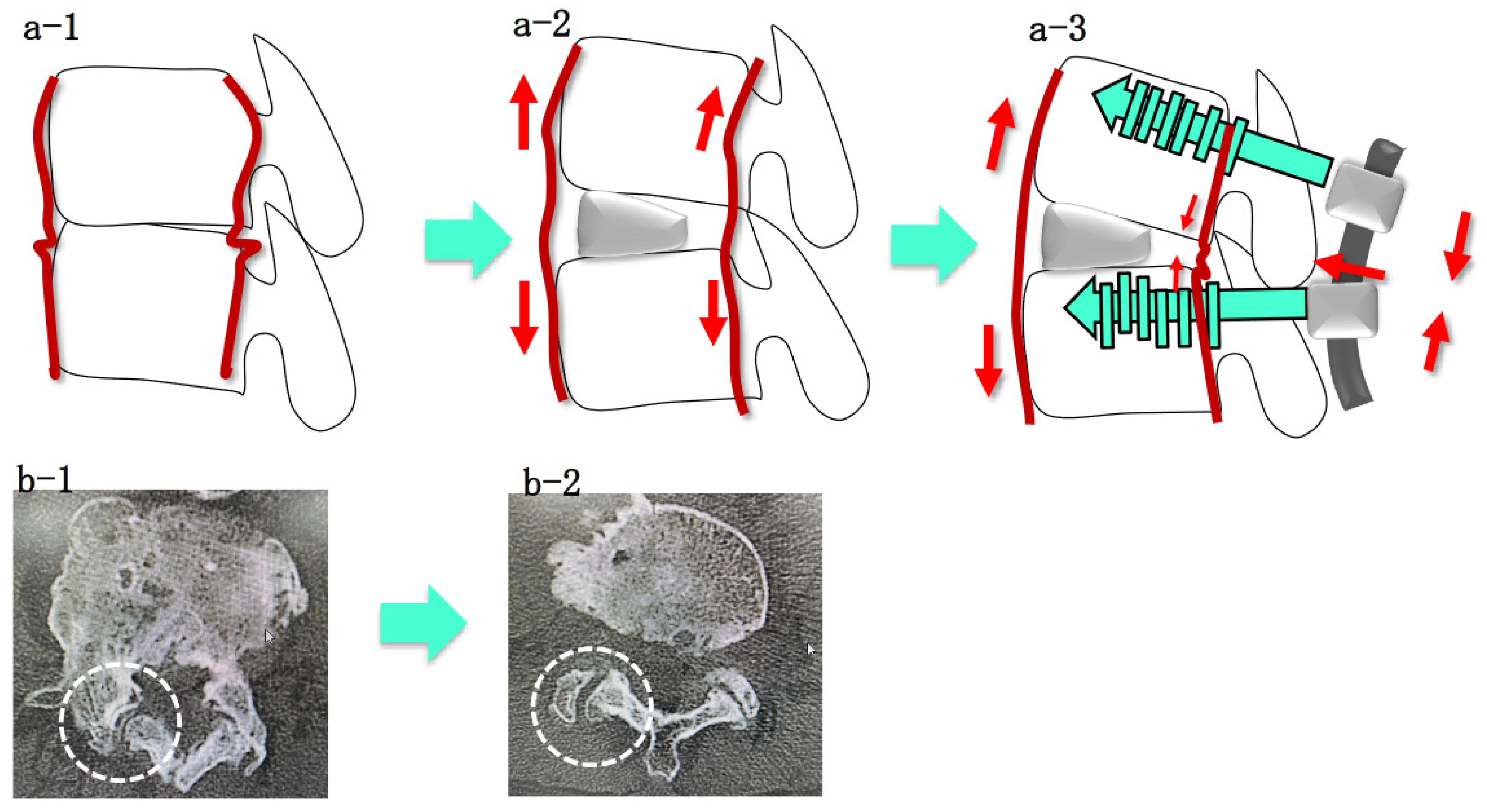 a-1

a-2

a-3

b-1

b-2