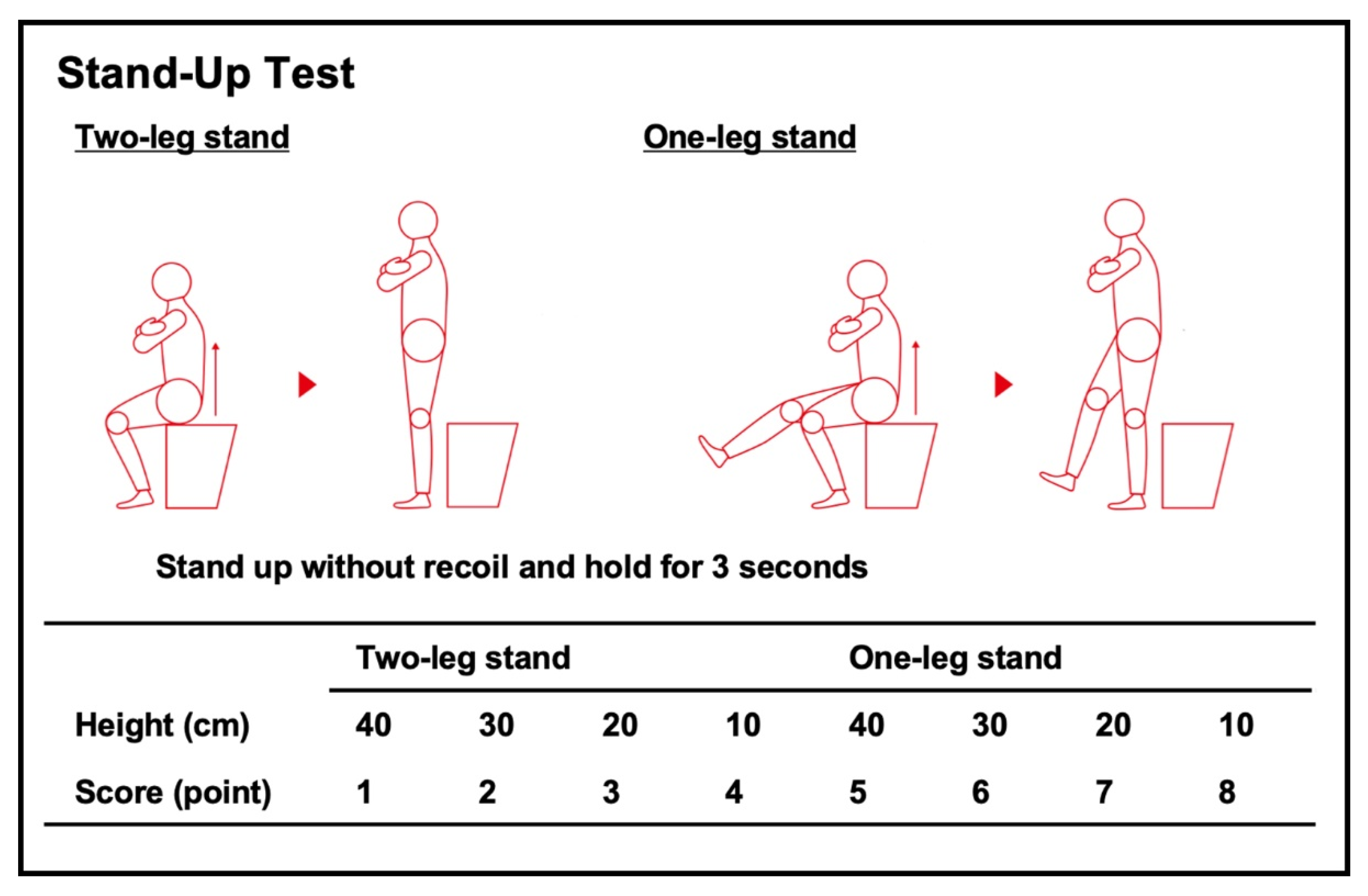 Stand-Up Test

Two-leg stand

One-leg stand

Stand up without recoil and hold for 3 seconds

| | Two-leg stand | | | | One-leg stand | | | |
|---|---|---|---|---|---|---|---|---|
| Height (cm) | 40 | 30 | 20 | 10 | 40 | 30 | 20 | 10 |
| Score (point) | 1 | 2 | 3 | 4 | 5 | 6 | 7 | 8 |