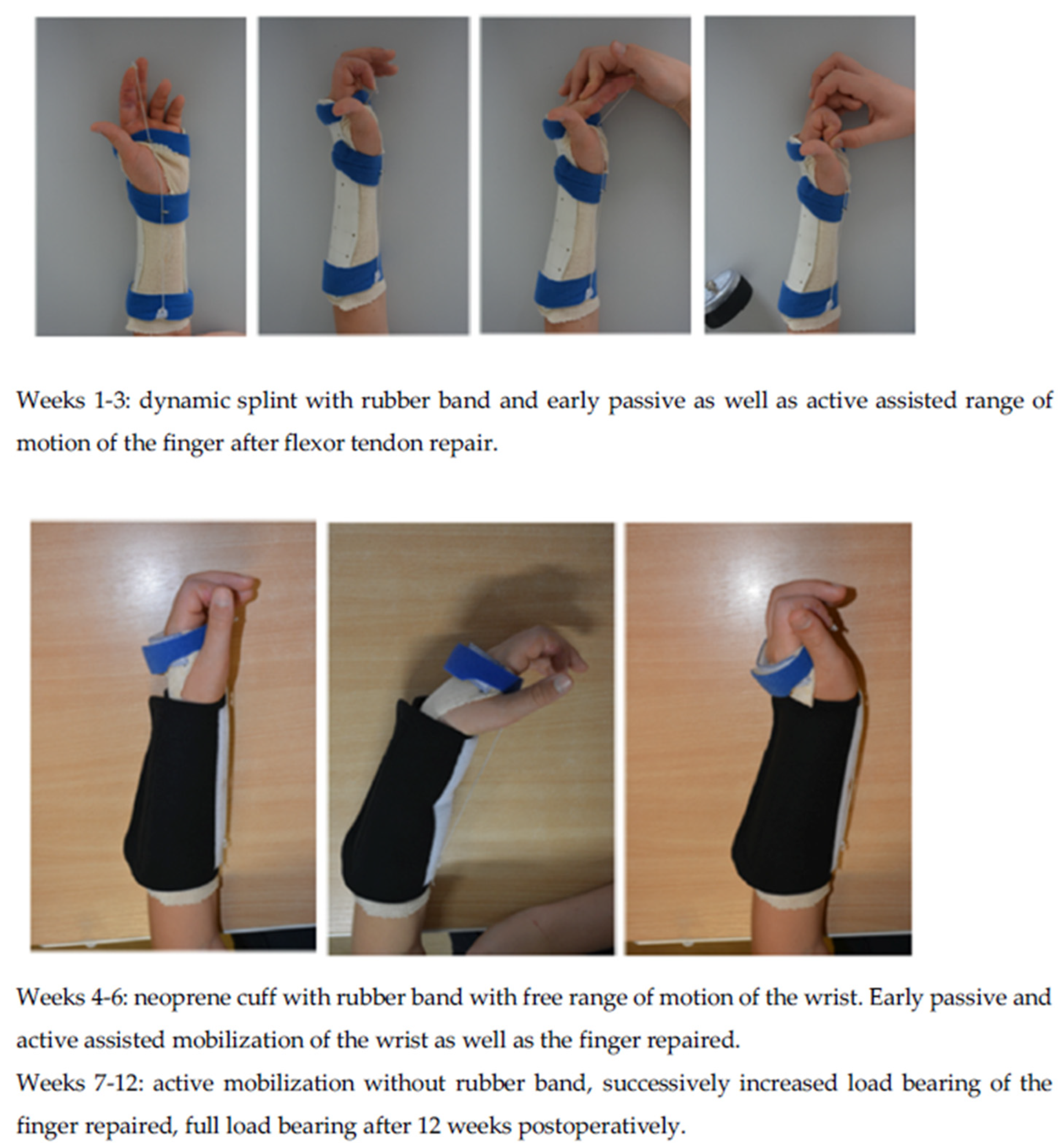 Weeks 1-3: dynamic splint with rubber band and early passive as well as active assisted range of motion of the finger after flexor tendon repair.

Weeks 4-6: neoprene cuff with rubber band with free range of motion of the wrist. Early passive and active assisted mobilization of the wrist as well as the finger repaired.
Weeks 7-12: active mobilization without rubber band, successively increased load bearing of the finger repaired, full load bearing after 12 weeks postoperatively.