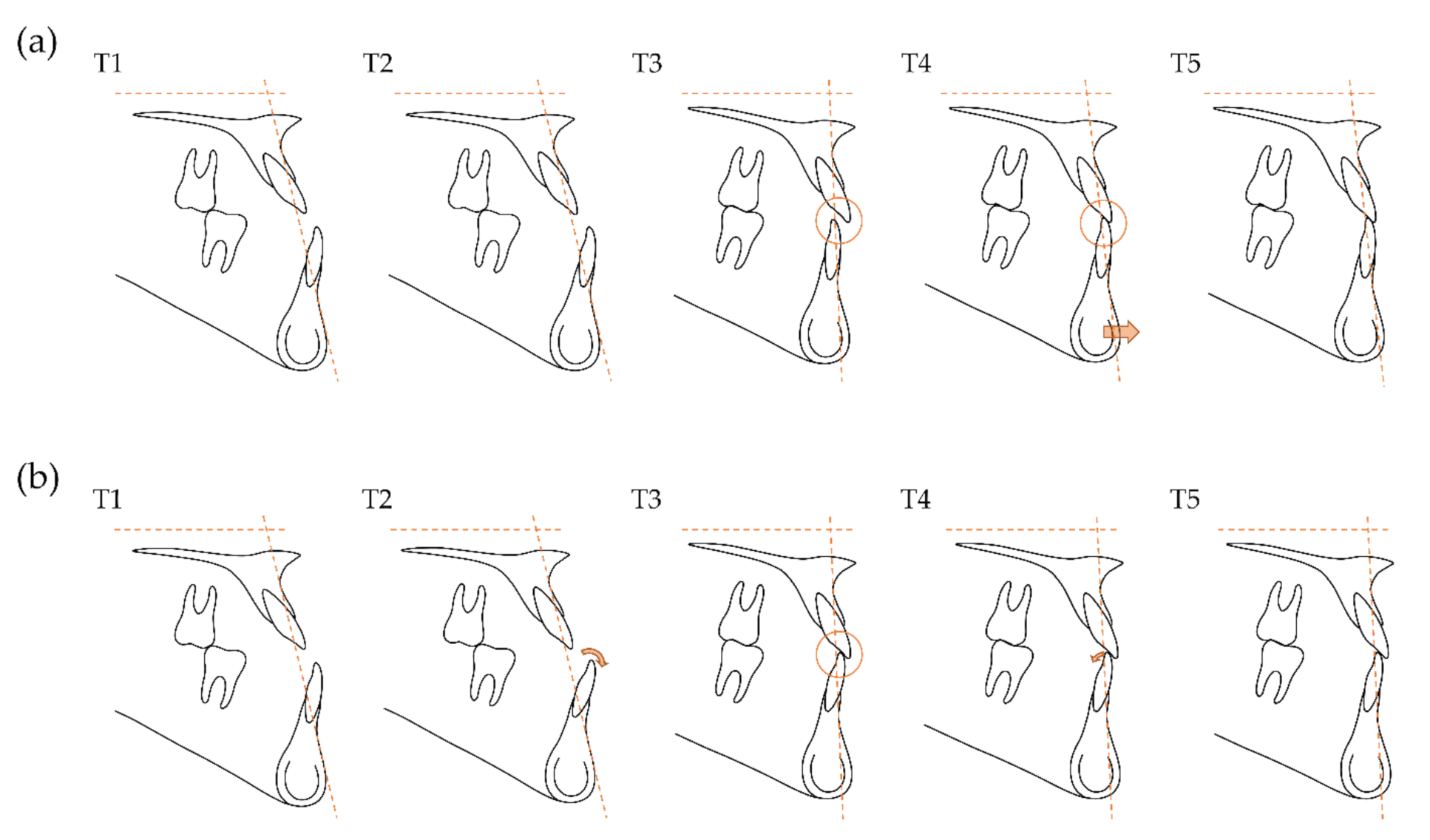 (a)
T1
T2
T3
T4
T5

(b)
T1
T2
T3
T4
T5