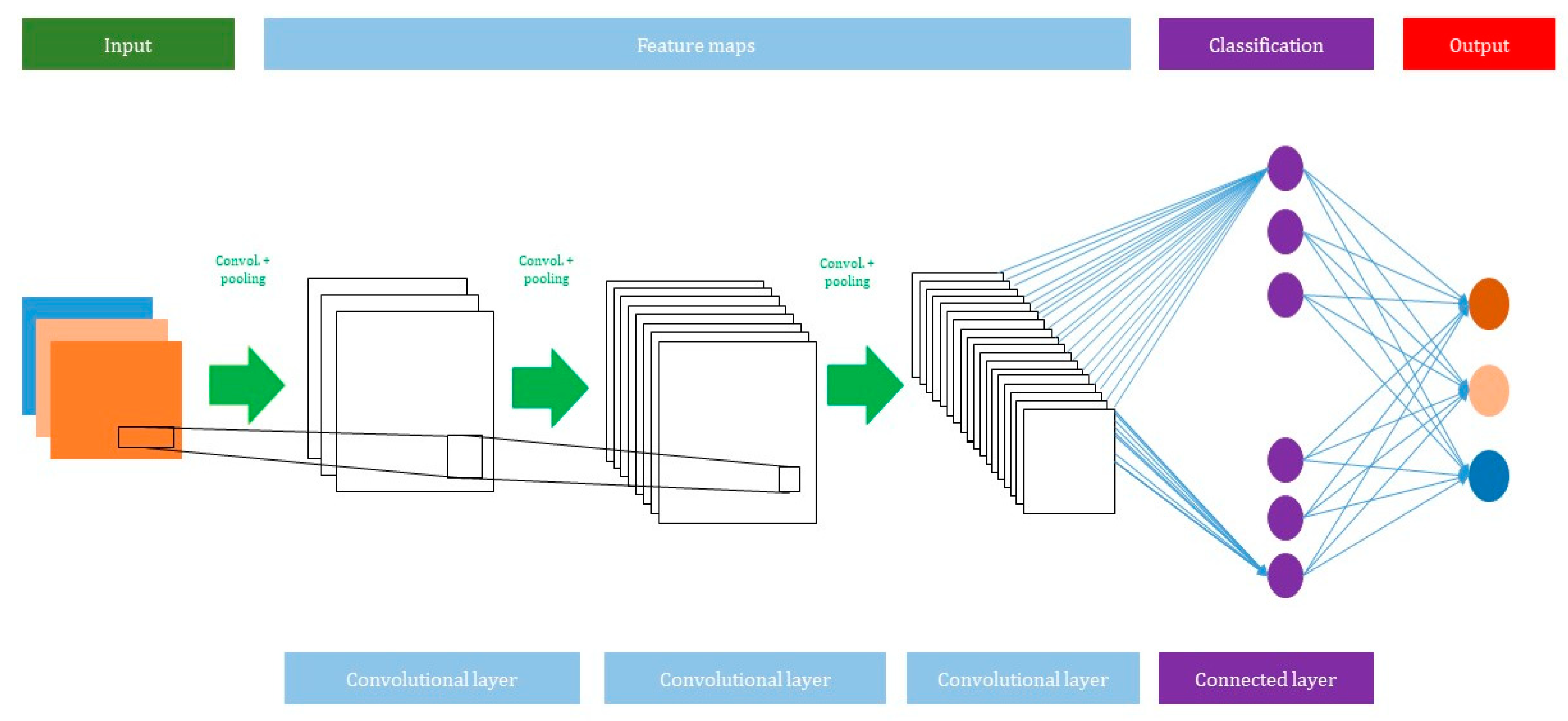 Input

Feature maps

Classification

Output

Convol. + pooling

Convol. + pooling

Convol. + pooling

Convolutional layer

Convolutional layer

Convolutional layer

Connected layer