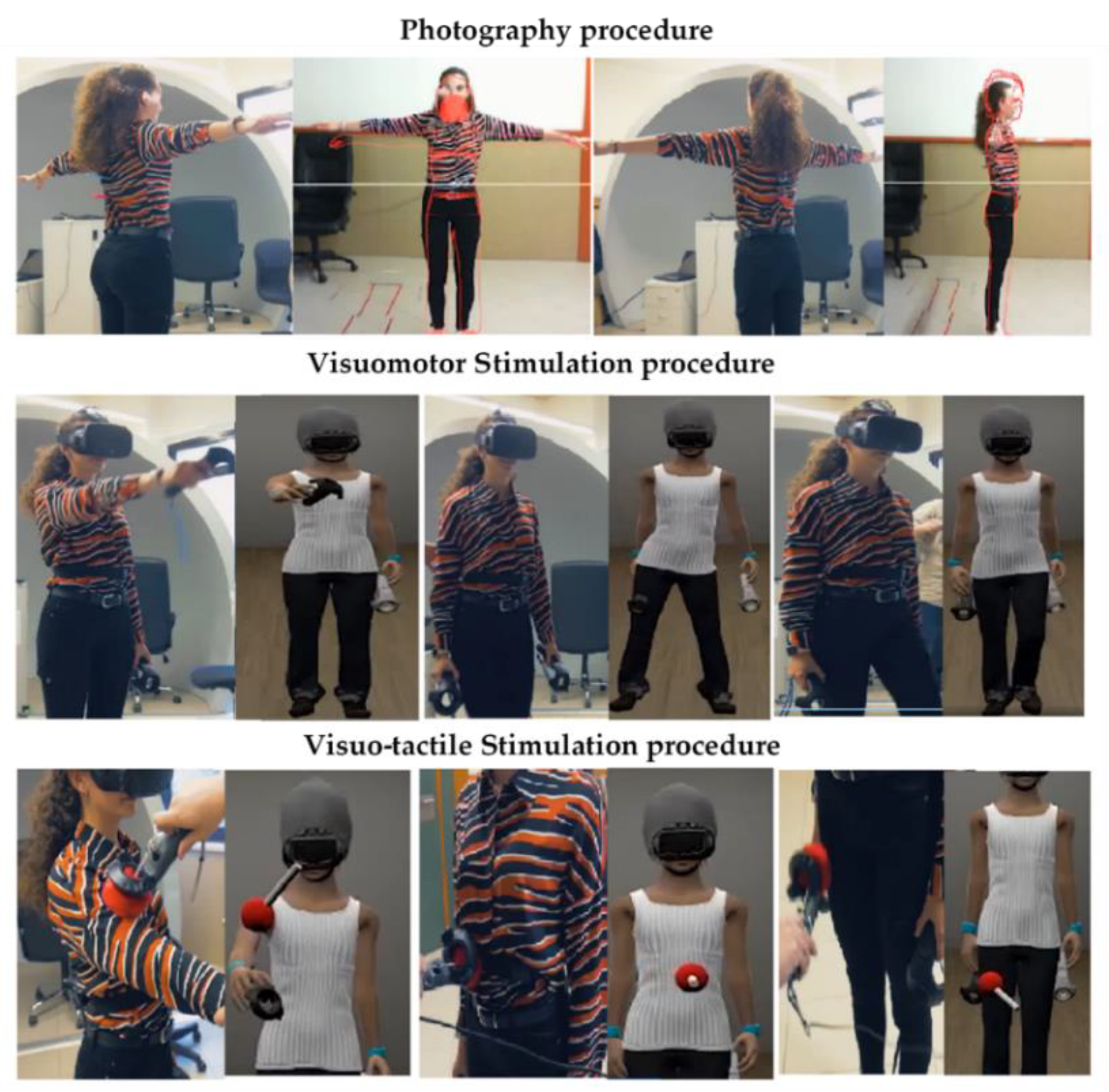 Photography procedure

Visuomotor Stimulation procedure

Visuo-tactile Stimulation procedure