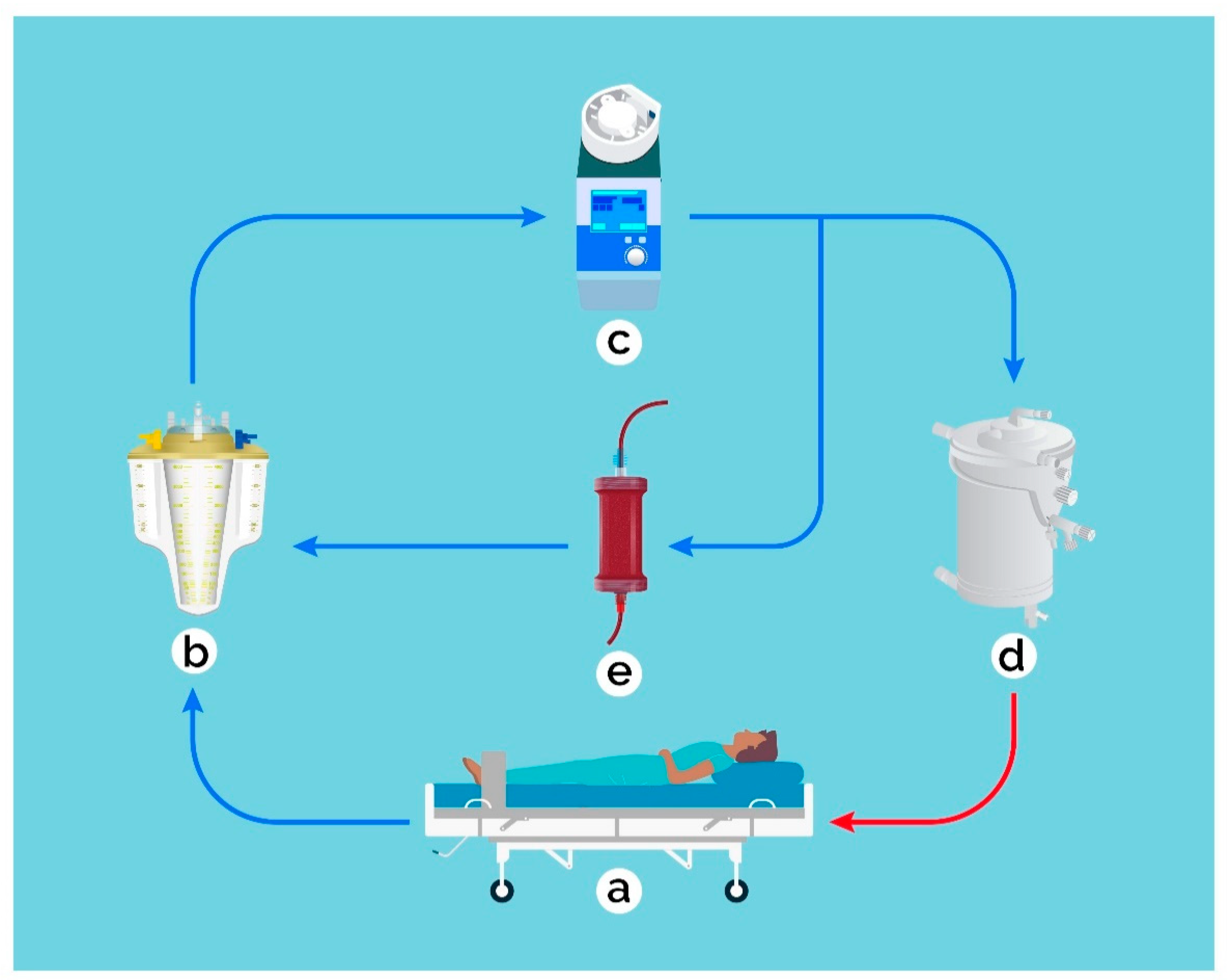 c
b
e
d
a