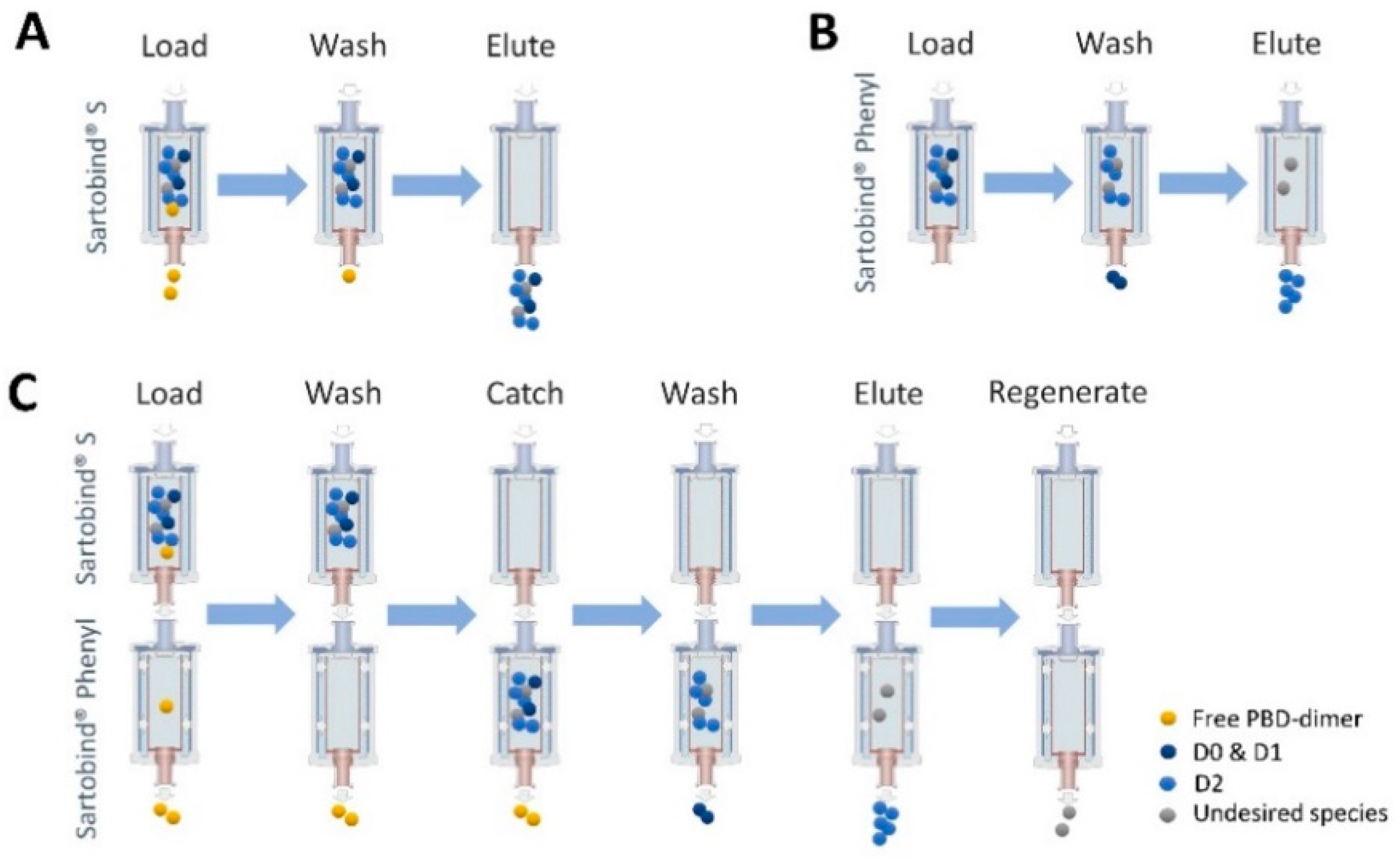 A

Load Wash Elute

Sartobind® S

B

Load Wash Elute

Sartobind® Phenyl

C

Load Wash Catch Wash Elute Regenerate

Sartobind® S

Sartobind® Phenyl

Free PBD-dimer
D0 & D1
D2
Undesired species