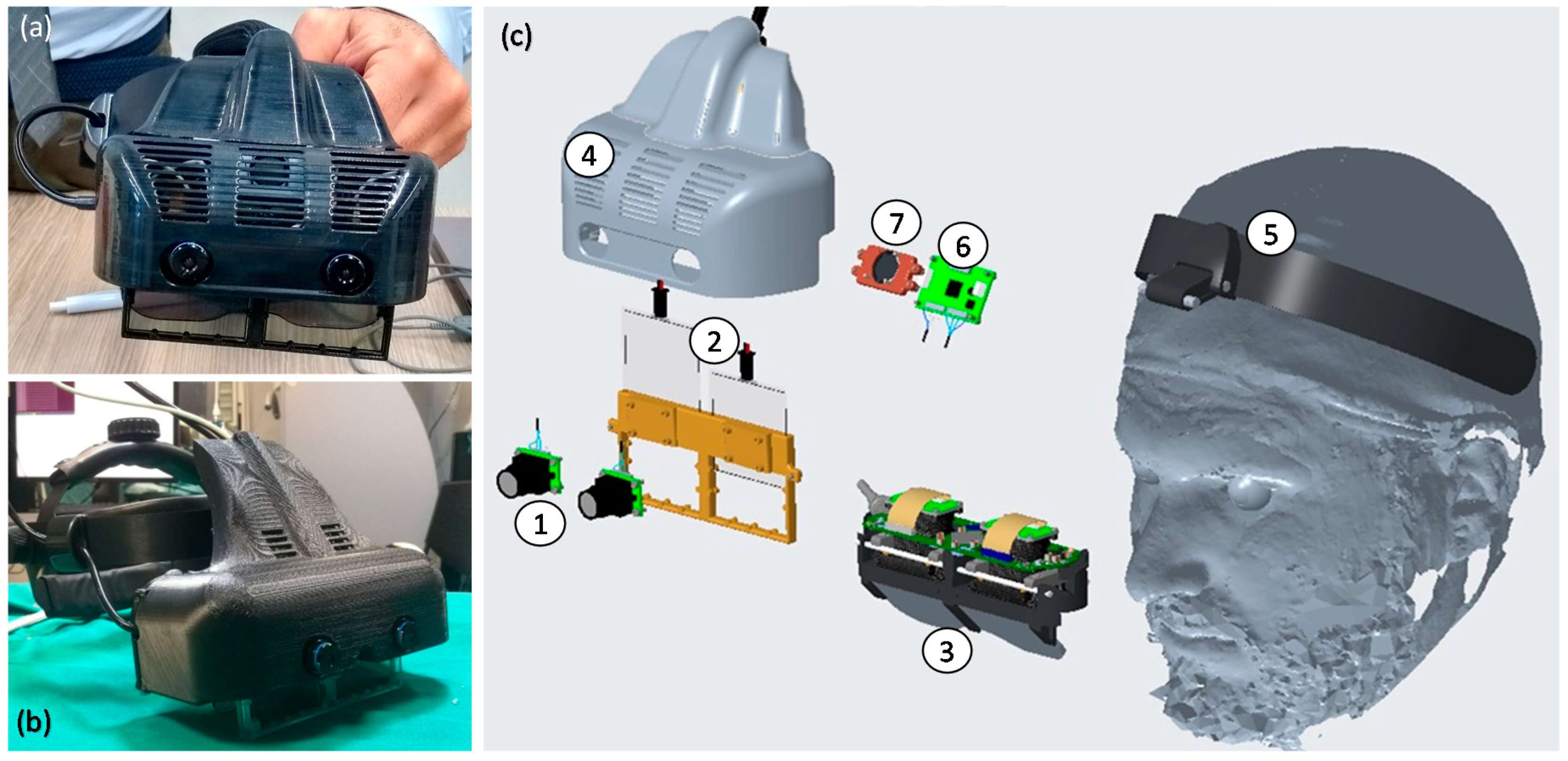 (a)
(b)
(c)
4
7
6
5
2
1
3