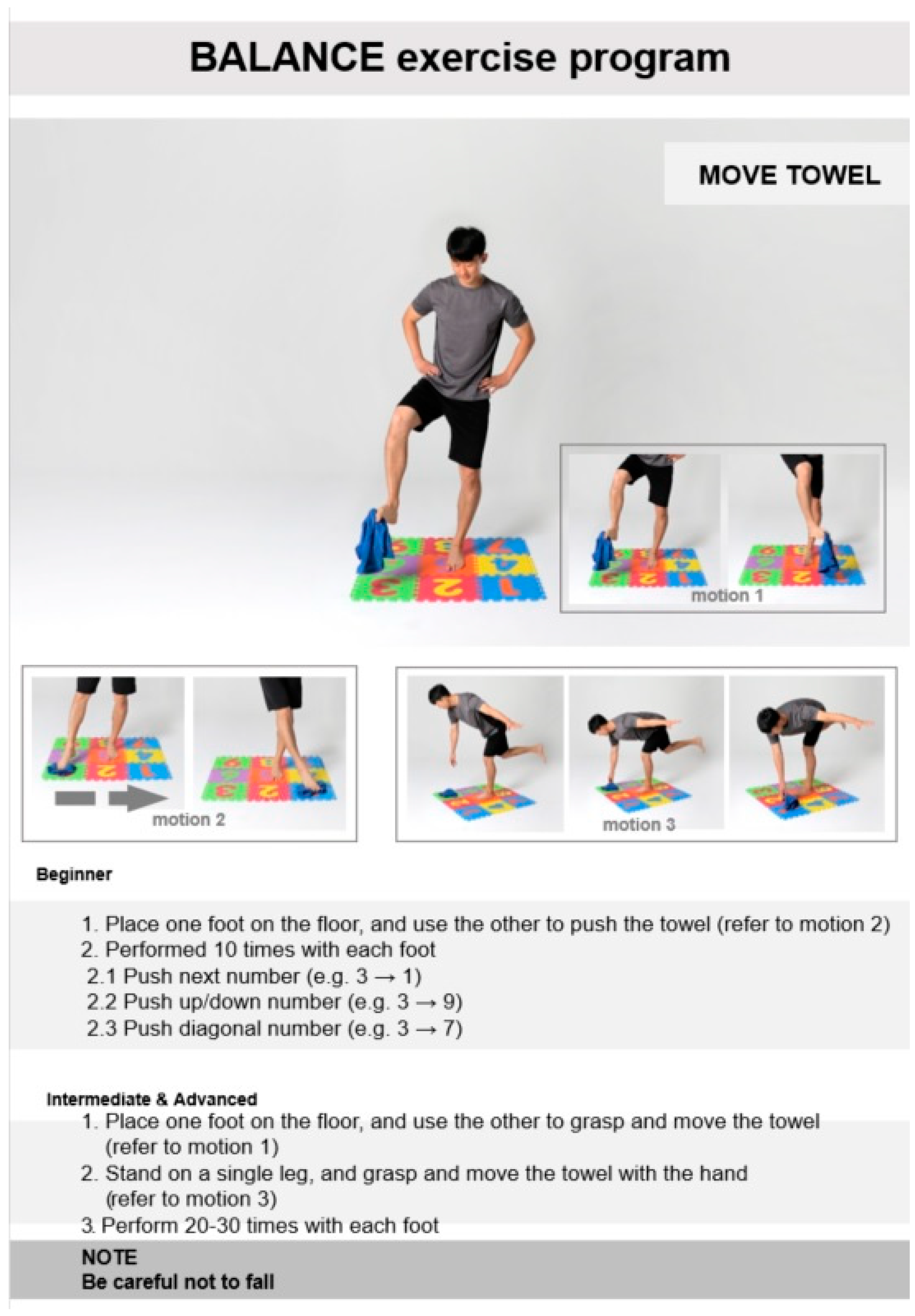 BALANCE exercise program

MOVE TOWEL

motion 1

motion 2

motion 3

Beginner

1. Place one foot on the floor, and use the other to push the towel (refer to motion 2)
2. Performed 10 times with each foot
2.1 Push next number (e.g. 3 → 1)
2.2 Push up/down number (e.g. 3 → 9)
2.3 Push diagonal number (e.g. 3 → 7)

Intermediate & Advanced
1. Place one foot on the floor, and use the other to grasp and move the towel (refer to motion 1)
2. Stand on a single leg, and grasp and move the towel with the hand (refer to motion 3)
3. Perform 20-30 times with each foot

NOTE
Be careful not to fall