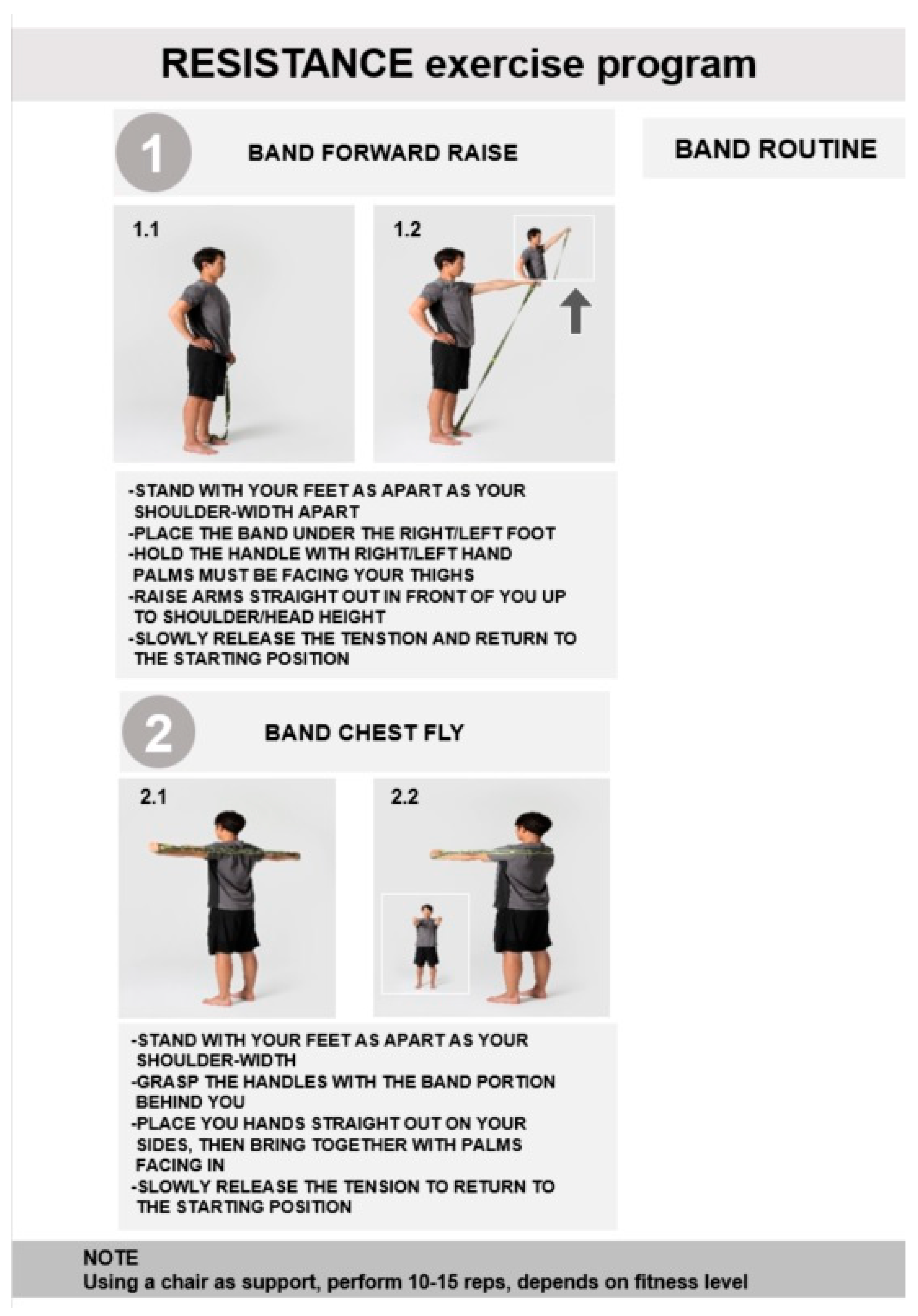 RESISTANCE exercise program

1 BAND FORWARD RAISE

BAND ROUTINE

1.1

1.2

-STAND WITH YOUR FEET AS APART AS YOUR SHOULDER-WIDTH APART
-PLACE THE BAND UNDER THE RIGHT/LEFT FOOT
-HOLD THE HANDLE WITH RIGHT/LEFT HAND PALMS MUST BE FACING YOUR THIGHS
-RAISE ARMS STRAIGHT OUT IN FRONT OF YOU UP TO SHOULDER/HEAD HEIGHT
-SLOWLY RELEASE THE TENSTION AND RETURN TO THE STARTING POSITION

2 BAND CHEST FLY

2.1

2.2

-STAND WITH YOUR FEET AS APART AS YOUR SHOULDER-WIDTH
-GRASP THE HANDLES WITH THE BAND PORTION BEHIND YOU
-PLACE YOU HANDS STRAIGHT OUT ON YOUR SIDES, THEN BRING TOGETHER WITH PALMS FACING IN
-SLOWLY RELEASE THE TENSION TO RETURN TO THE STARTING POSITION

NOTE
Using a chair as support, perform 10-15 reps, depends on fitness level