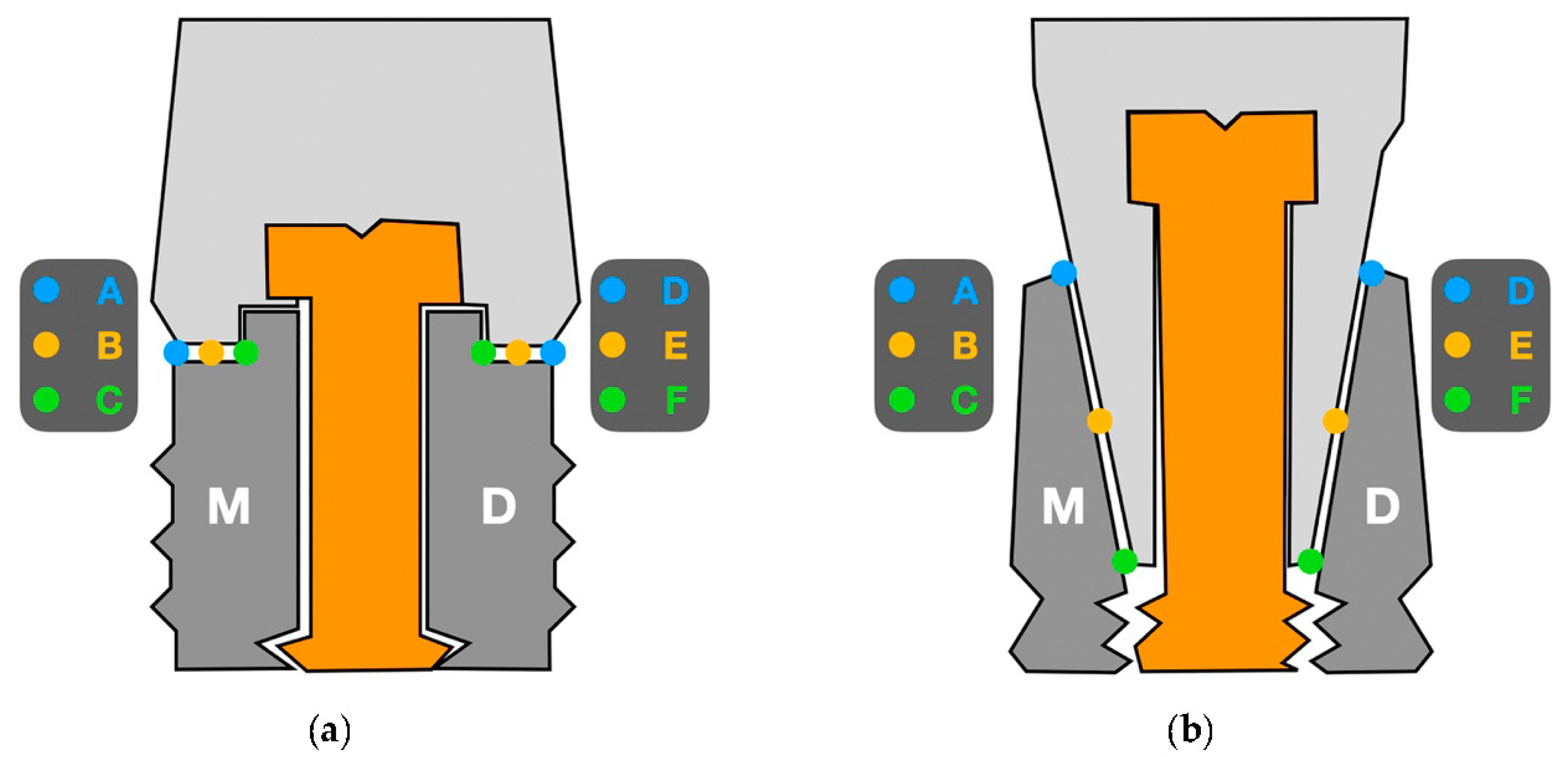 A
B
C

D
E
F

M

D

(a)

A
B
C

D
E
F

M

D

(b)