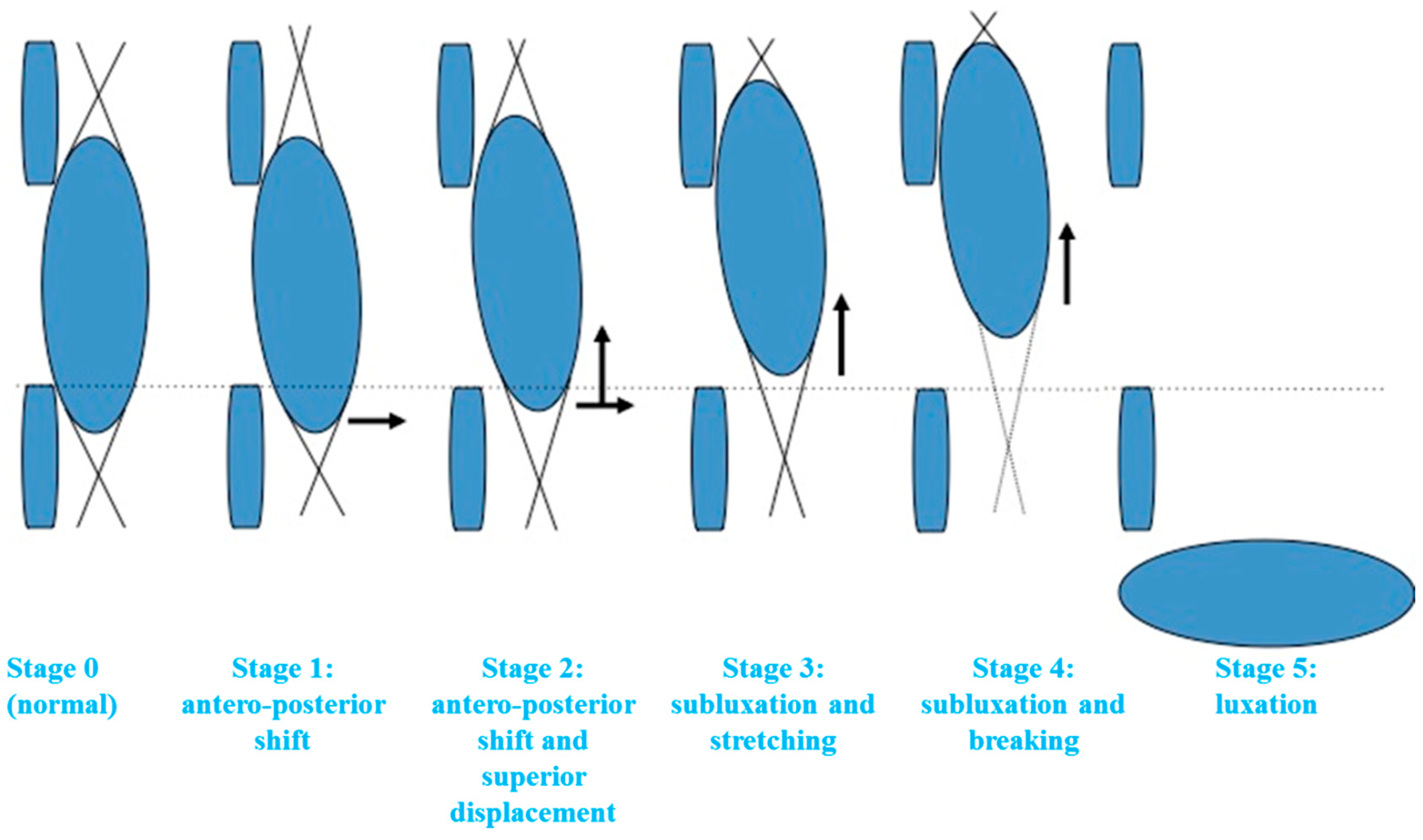 Stage 0 (normal)

Stage 1: antero-posterior shift

Stage 2: antero-posterior shift and superior displacement

Stage 3: subluxation and stretching

Stage 4: subluxation and breaking

Stage 5: luxation