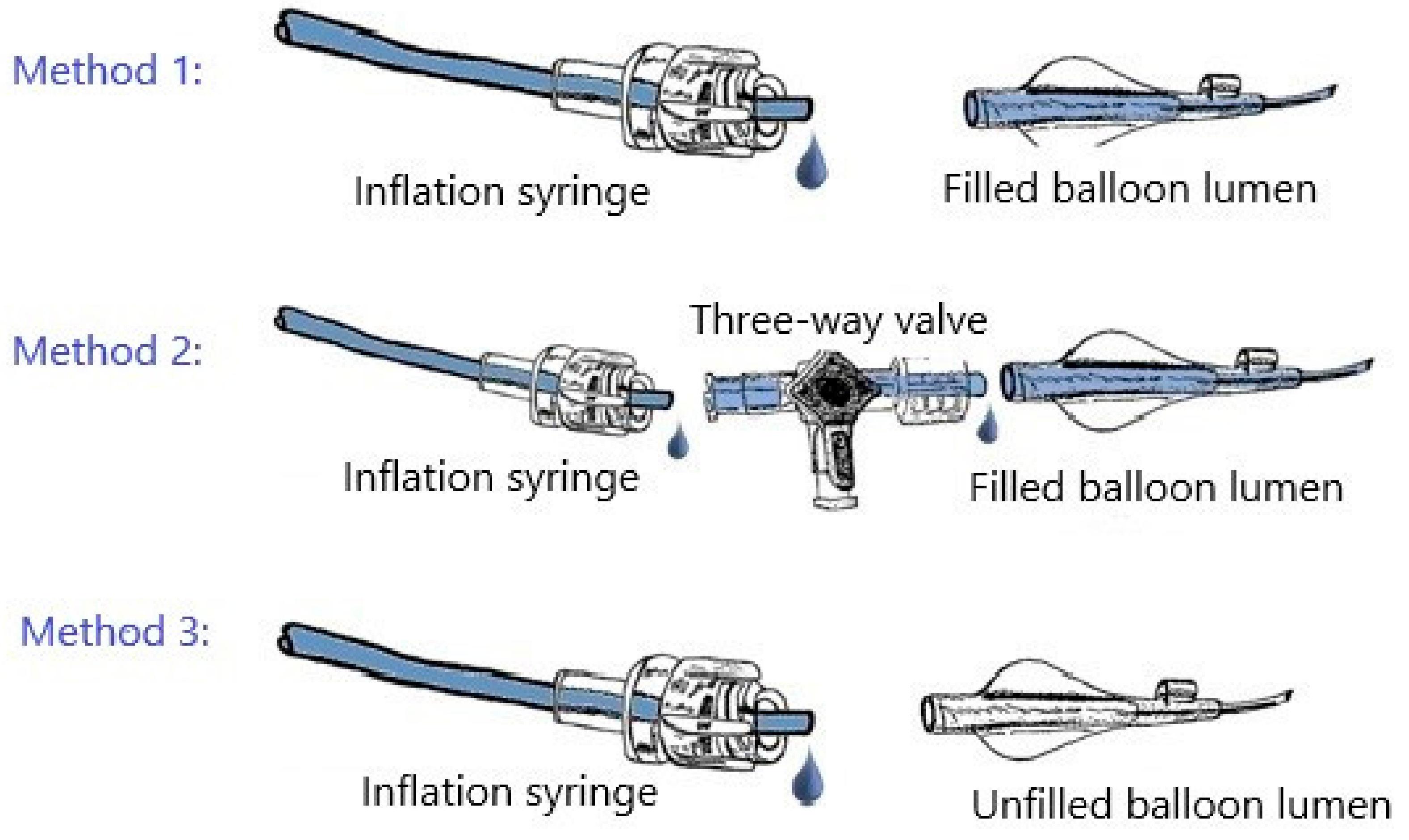 Method 1:

Inflation syringe

Filled balloon lumen

Method 2:

Three-way valve

Inflation syringe

Filled balloon lumen

Method 3:

Inflation syringe

Unfilled balloon lumen