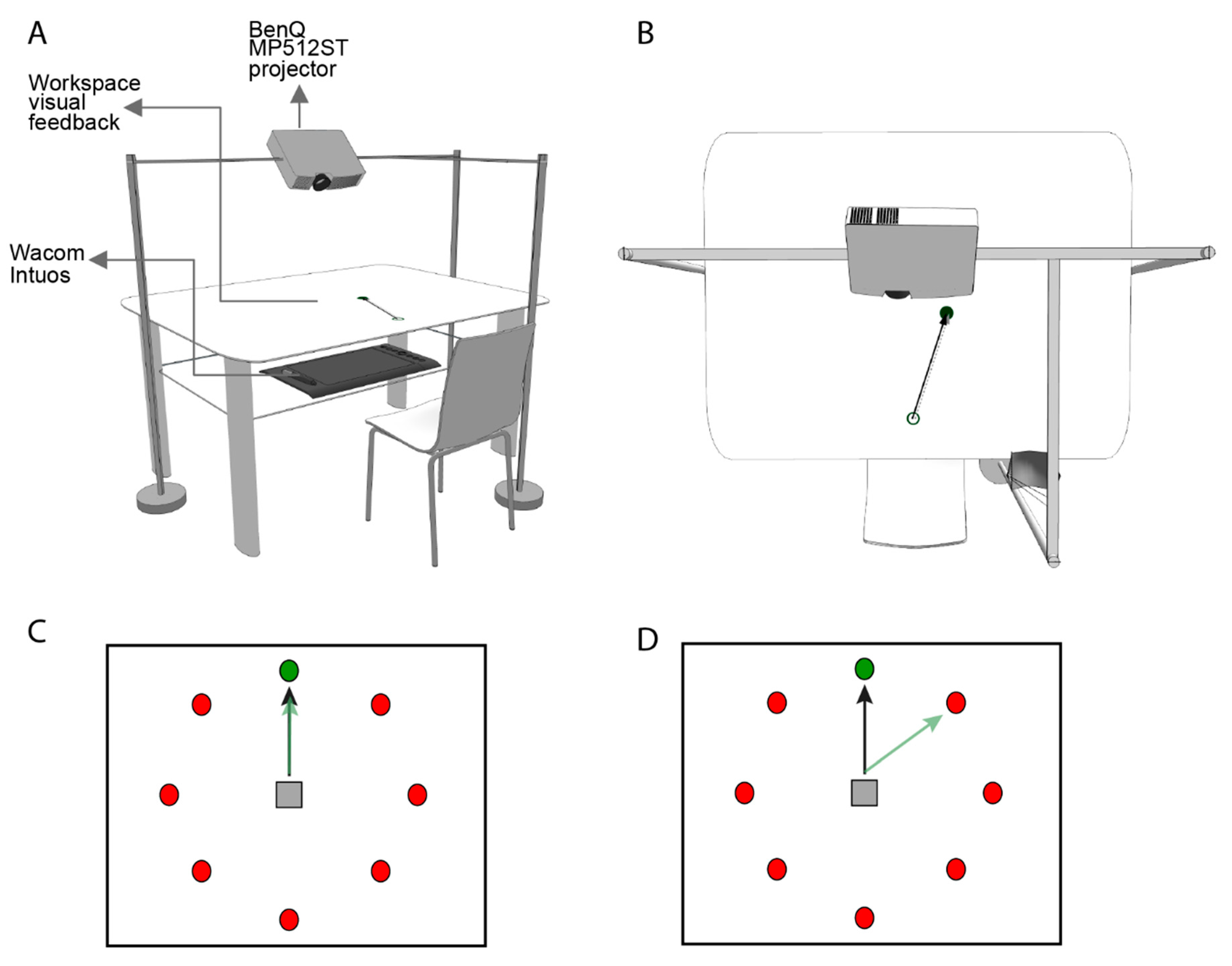 A

BenQ MP512ST projector

Workspace visual feedback

Wacom Intuos

B

C

D