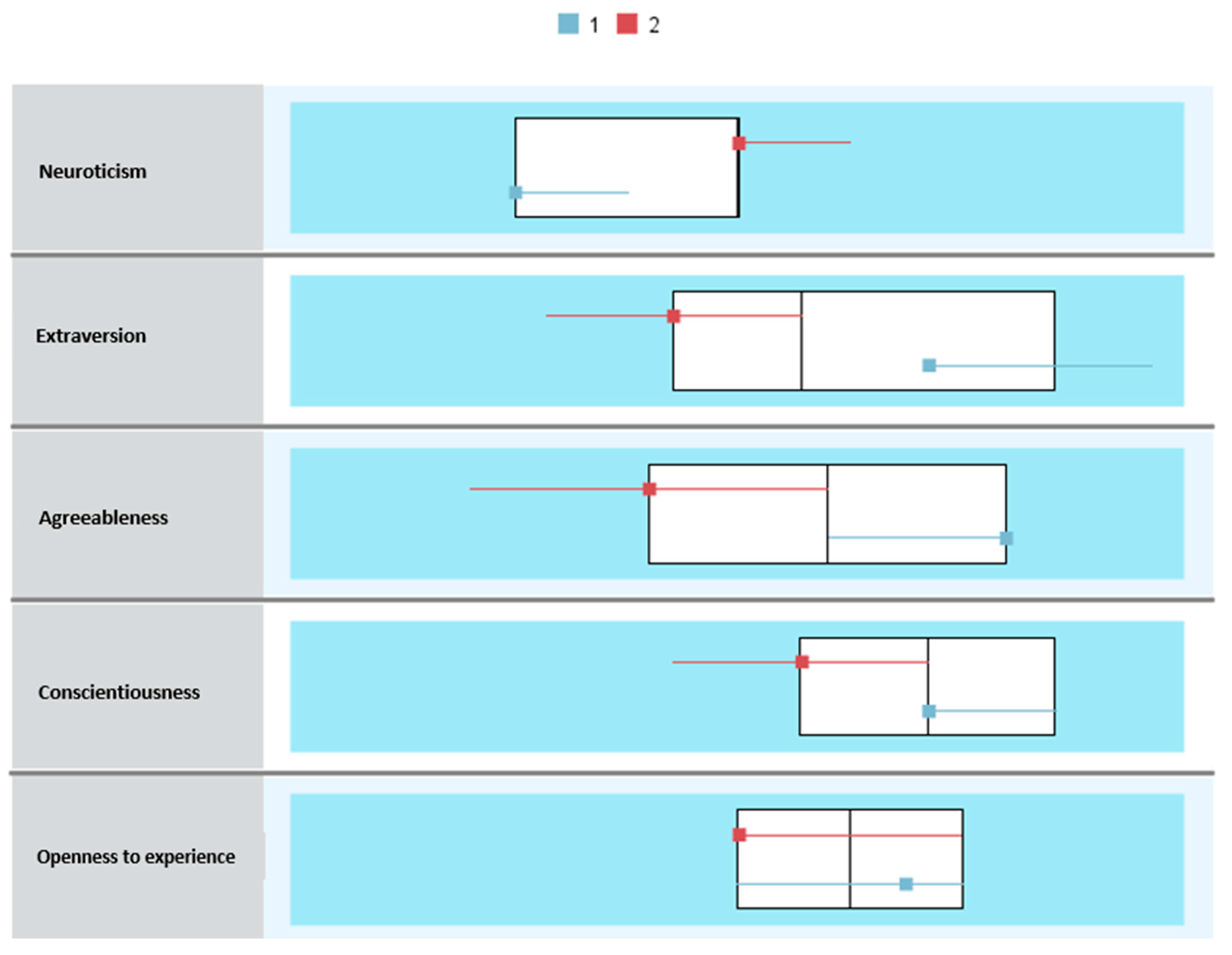 1 2

Neuroticism

Extraversion

Agreeableness

Conscientiousness

Openness to experience