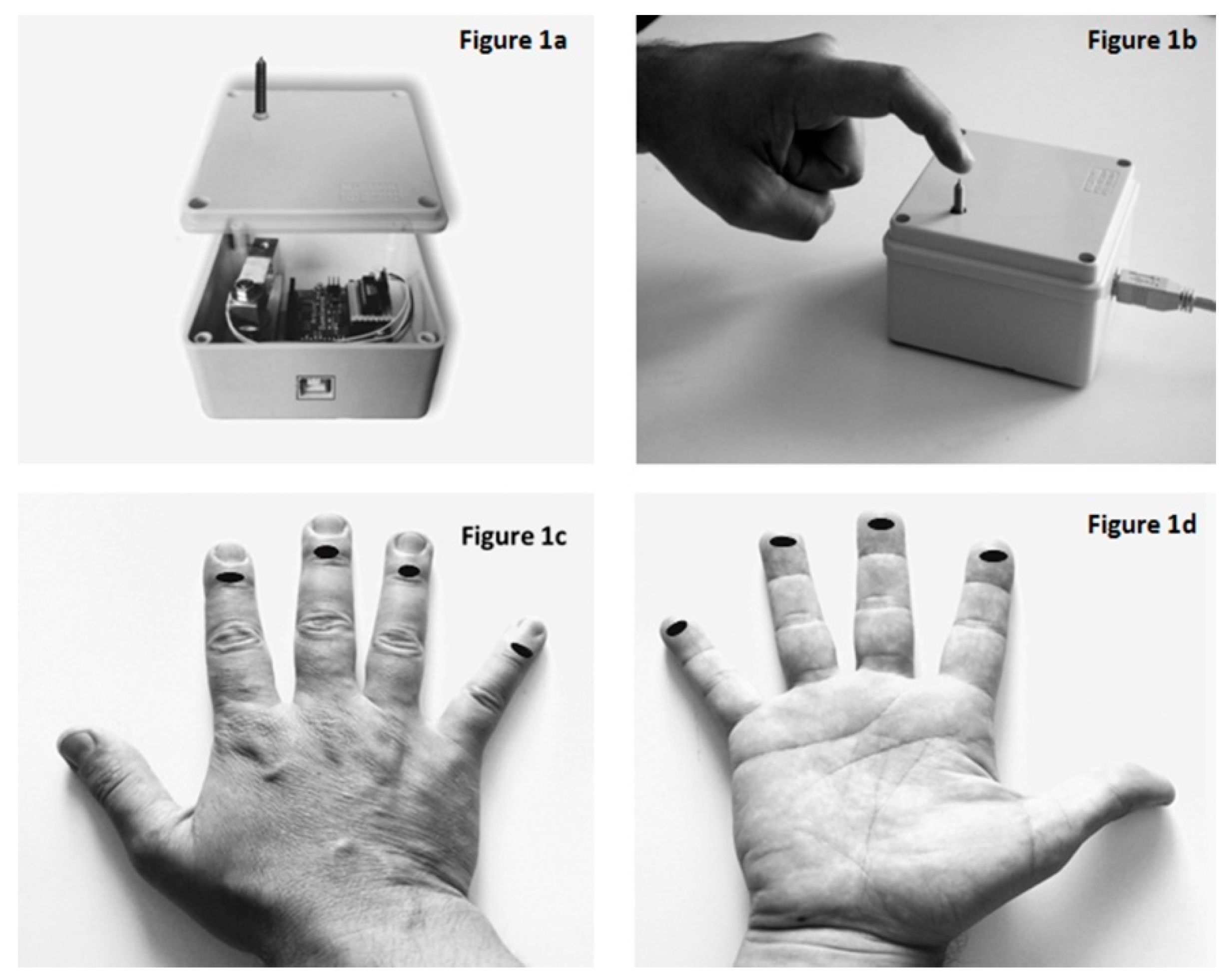 Figure 1a

Figure 1b

Figure 1c

Figure 1d