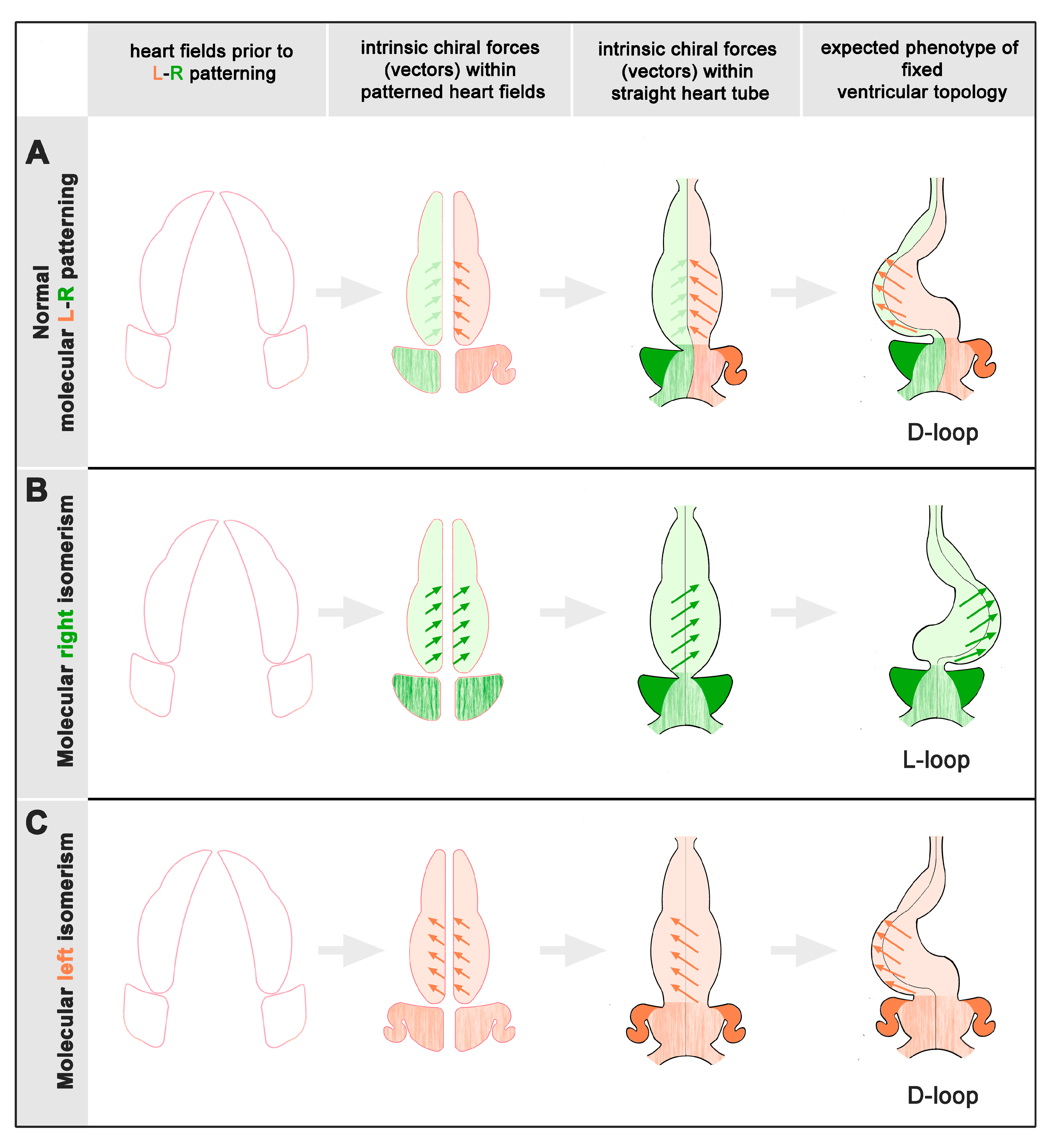 heart fields prior to L-R patterning

intrinsic chiral forces (vectors) within patterned heart fields

intrinsic chiral forces (vectors) within straight heart tube

expected phenotype of fixed ventricular topology

A

Normal molecular L-R patterning

D-loop

B

Molecular right isomerism

L-loop

C

Molecular left isomerism

D-loop