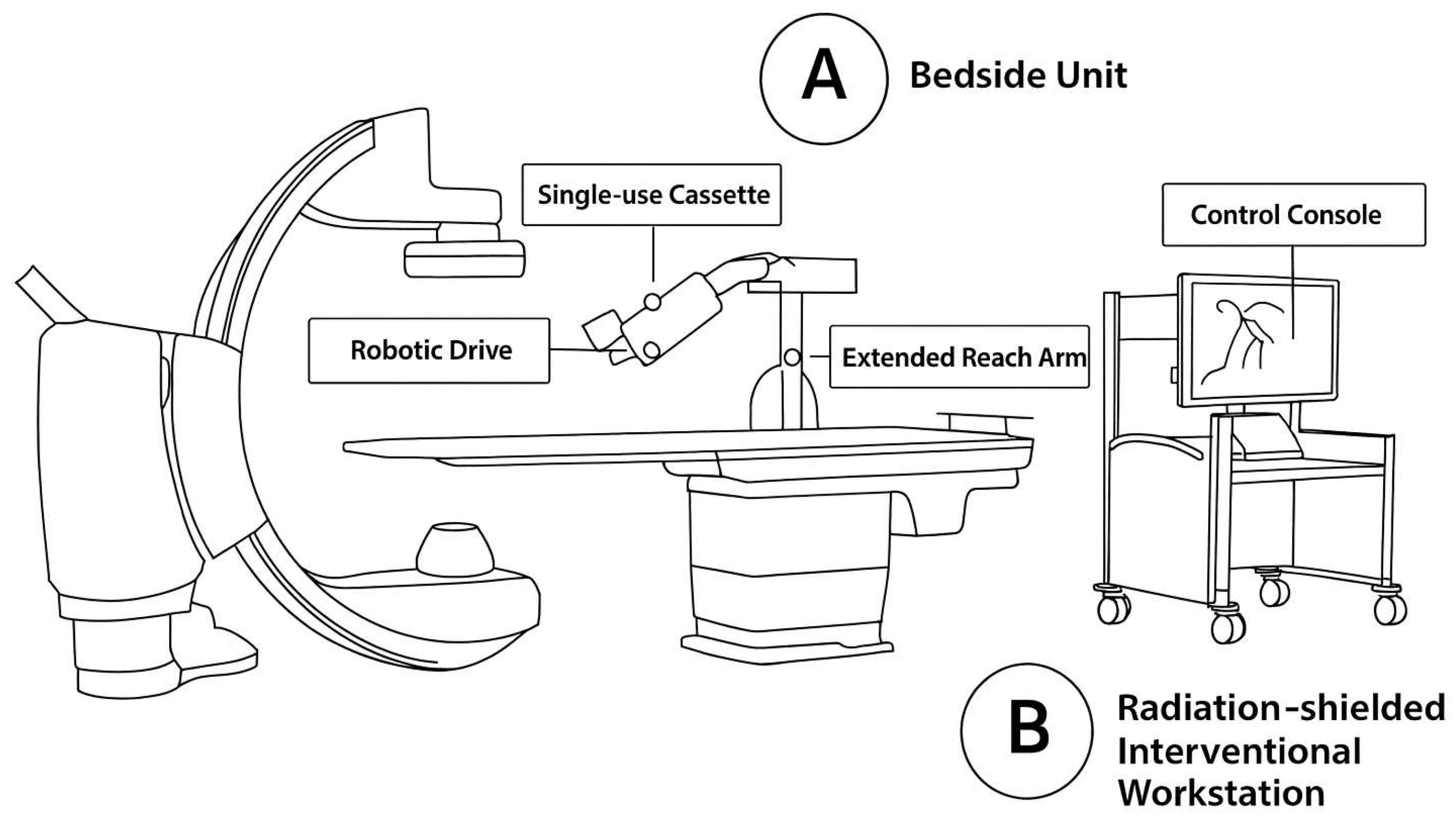 A Bedside Unit

Single-use Cassette

Control Console

Robotic Drive

Extended Reach Arm

B Radiation-shielded Interventional Workstation