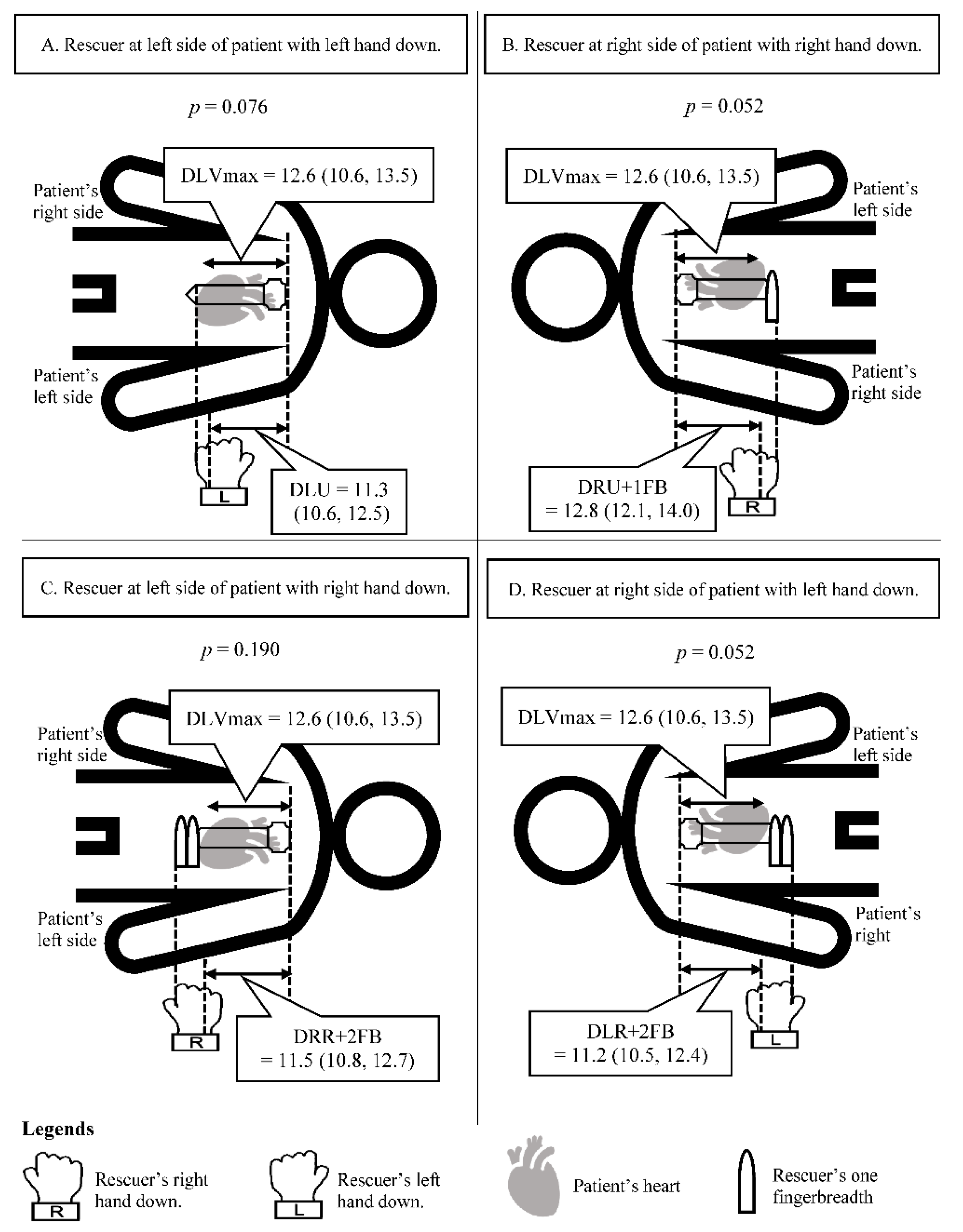 A. Rescuer at left side of patient with left hand down.

$p = 0.076$

DLVmax = 12.6 (10.6, 13.5)

Patient's right side

Patient's left side

L

DLU = 11.3 (10.6, 12.5)

B. Rescuer at right side of patient with right hand down.

$p = 0.052$

DLVmax = 12.6 (10.6, 13.5)

Patient's left side

Patient's right side

DRU+1FB = 12.8 (12.1, 14.0)

R

C. Rescuer at left side of patient with right hand down.

$p = 0.190$

DLVmax = 12.6 (10.6, 13.5)

Patient's right side

Patient's left side

R

DRR+2FB = 11.5 (10.8, 12.7)

D. Rescuer at right side of patient with left hand down.

$p = 0.052$

DLVmax = 12.6 (10.6, 13.5)

Patient's left side

Patient's right

DLR+2FB = 11.2 (10.5, 12.4)

L

Legends

R Rescuer's right hand down.

L Rescuer's left hand down.

Patient's heart

Rescuer's one fingerbreadth