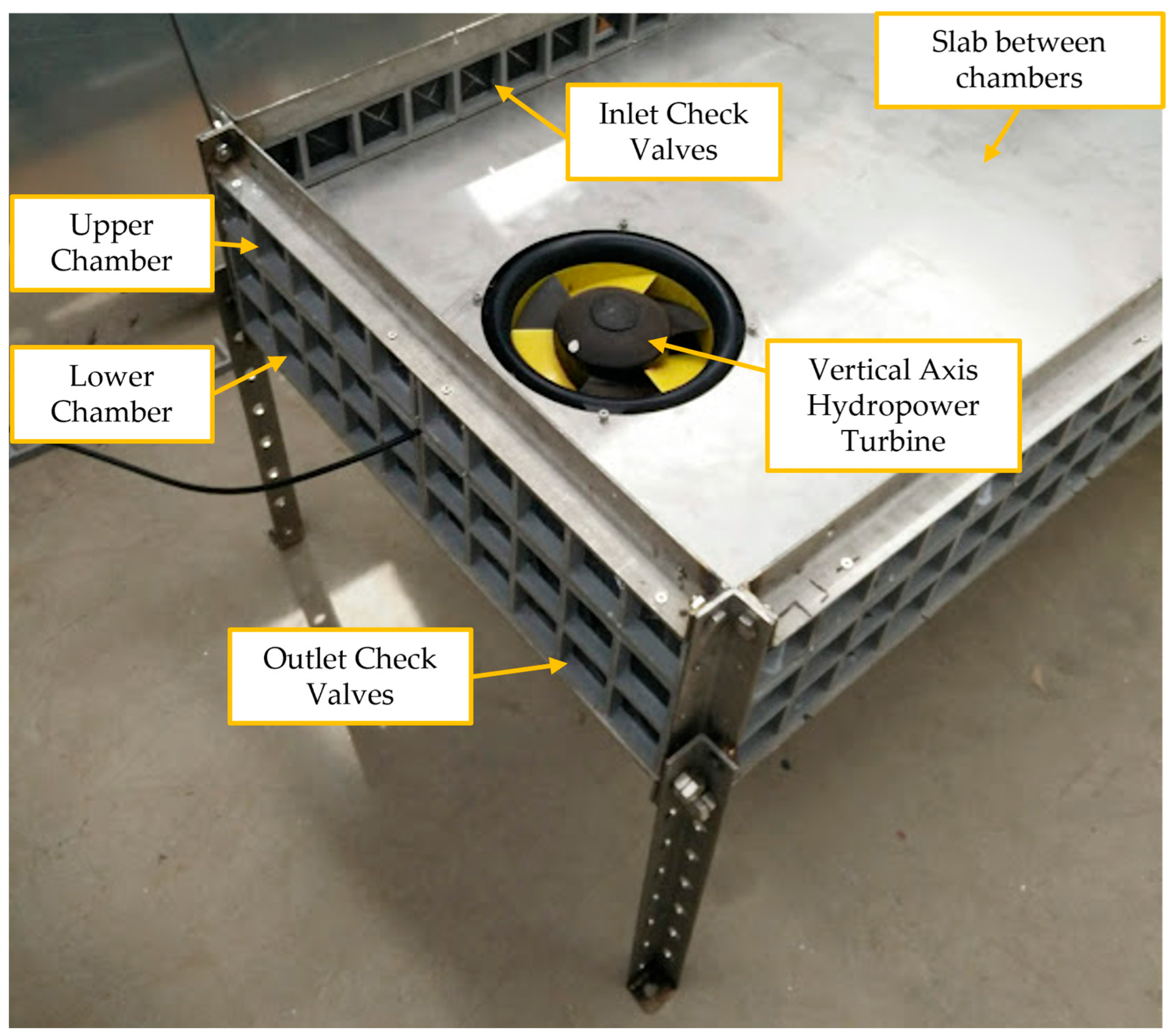 Slab between chambers

Inlet Check Valves

Upper Chamber

Lower Chamber

Vertical Axis Hydropower Turbine

Outlet Check Valves