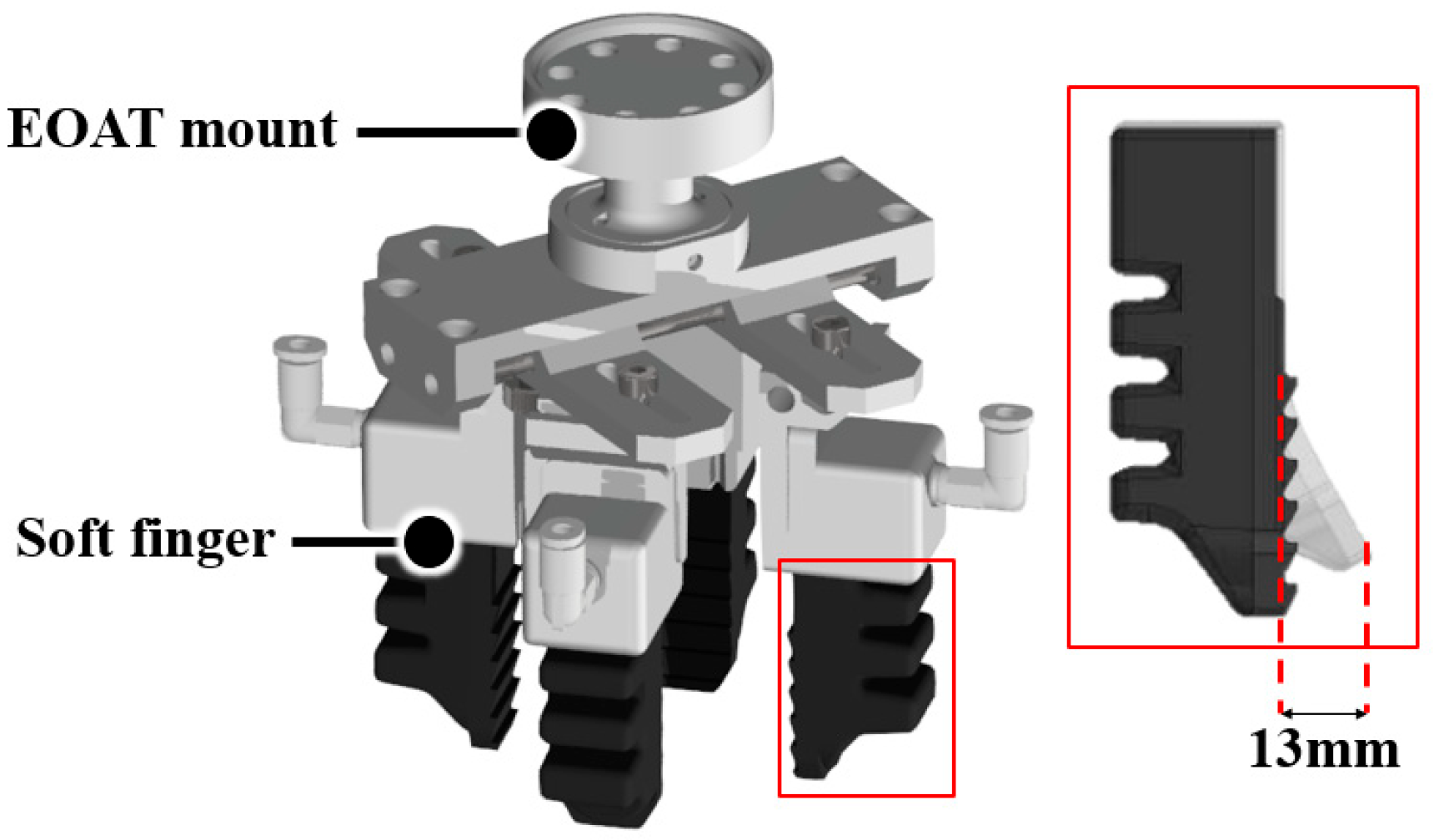 EOAT mount

Soft finger

13mm