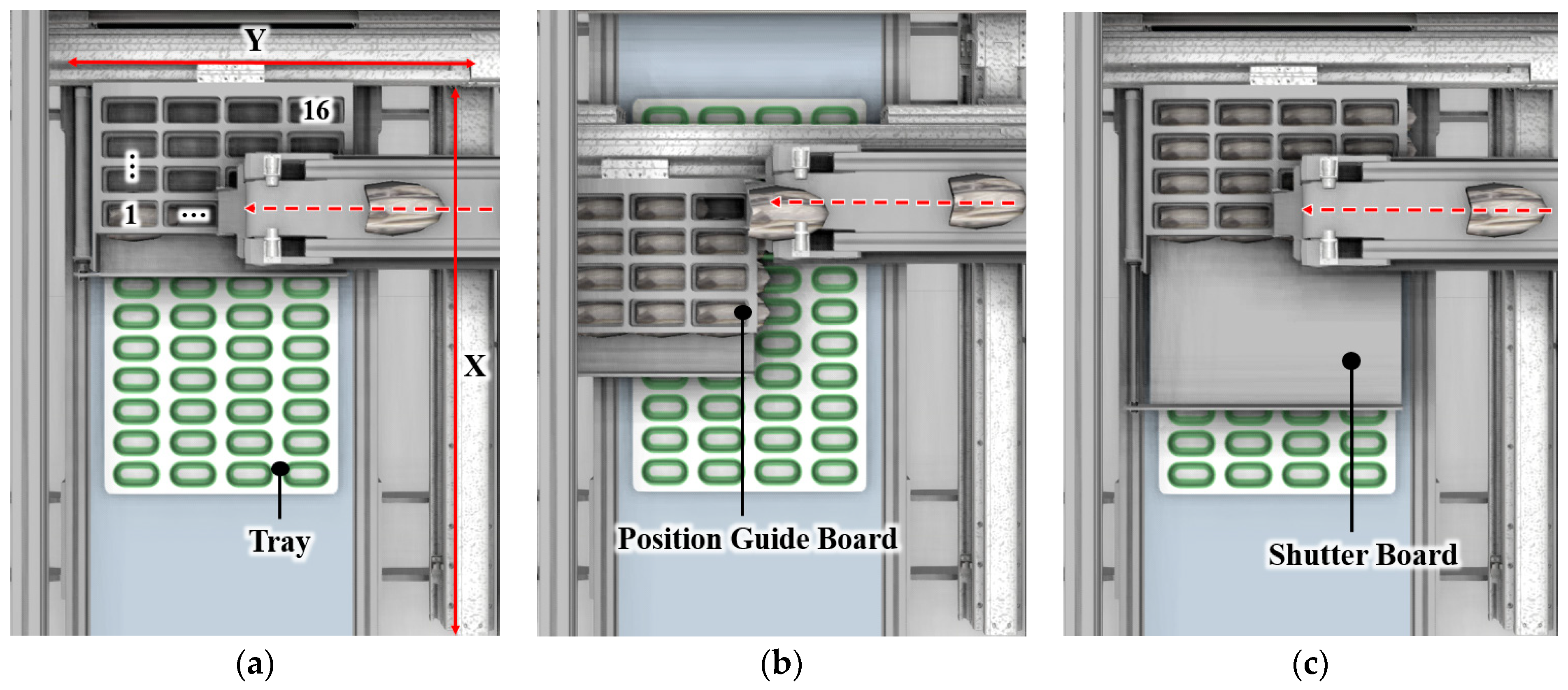 Y
16
⋮
1
...
X
Tray
(a)

Position Guide Board
(b)

Shutter Board
(c)