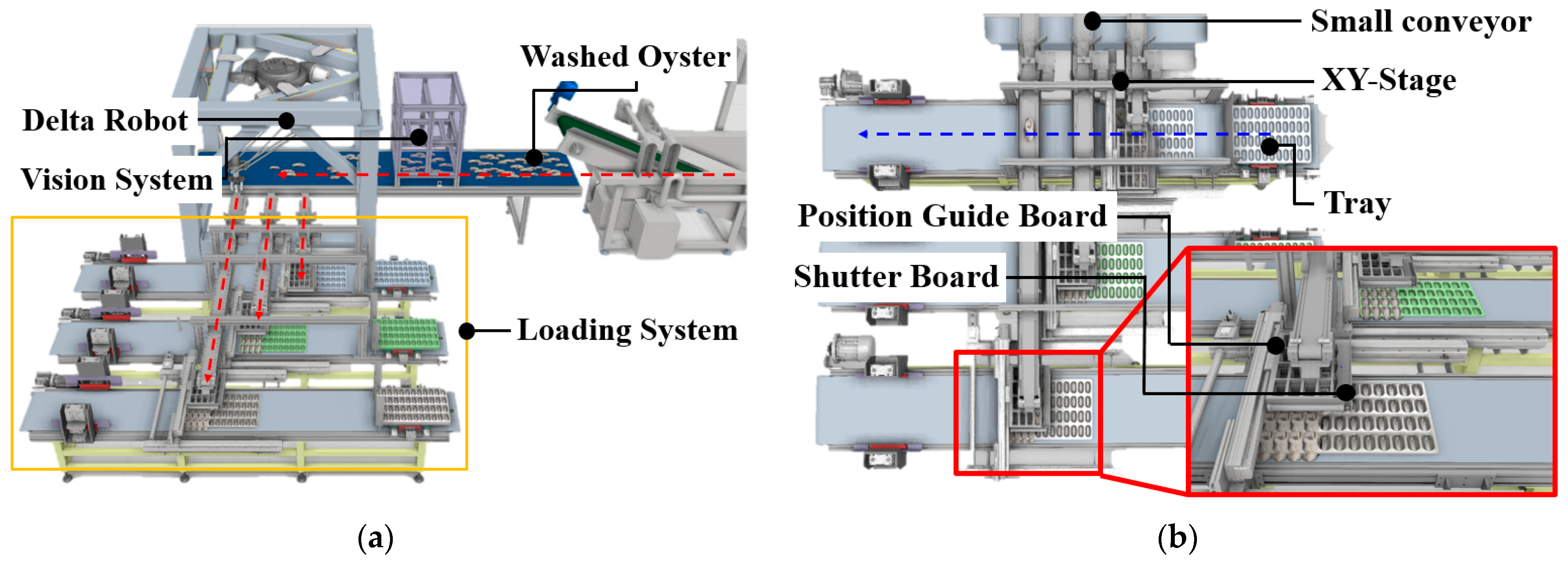 Washed Oyster
Delta Robot
Vision System
Loading System
(a)

Small conveyor
XY-Stage
Tray
Position Guide Board
Shutter Board
(b)