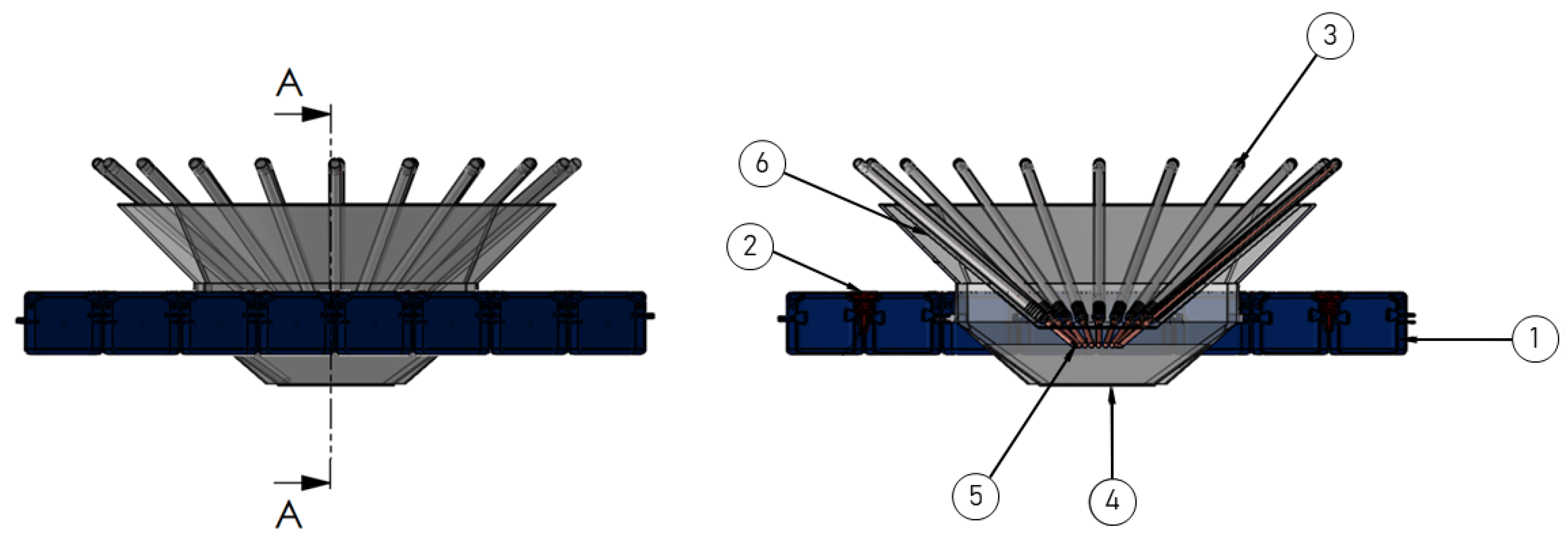 A

A

3

6

2

1

5

4