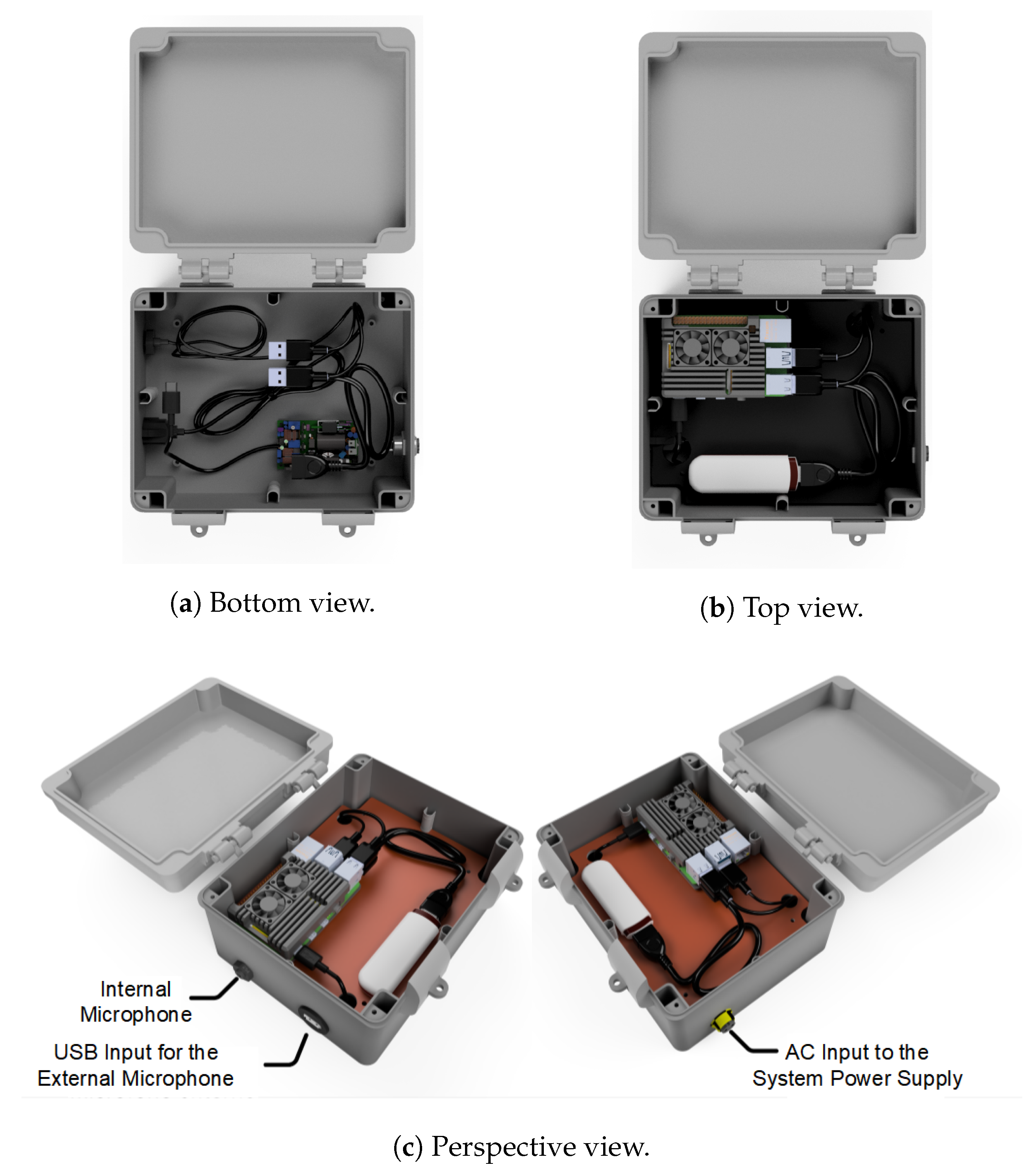 (a) Bottom view.

(b) Top view.

Internal Microphone

USB Input for the External Microphone

AC Input to the System Power Supply

(c) Perspective view.