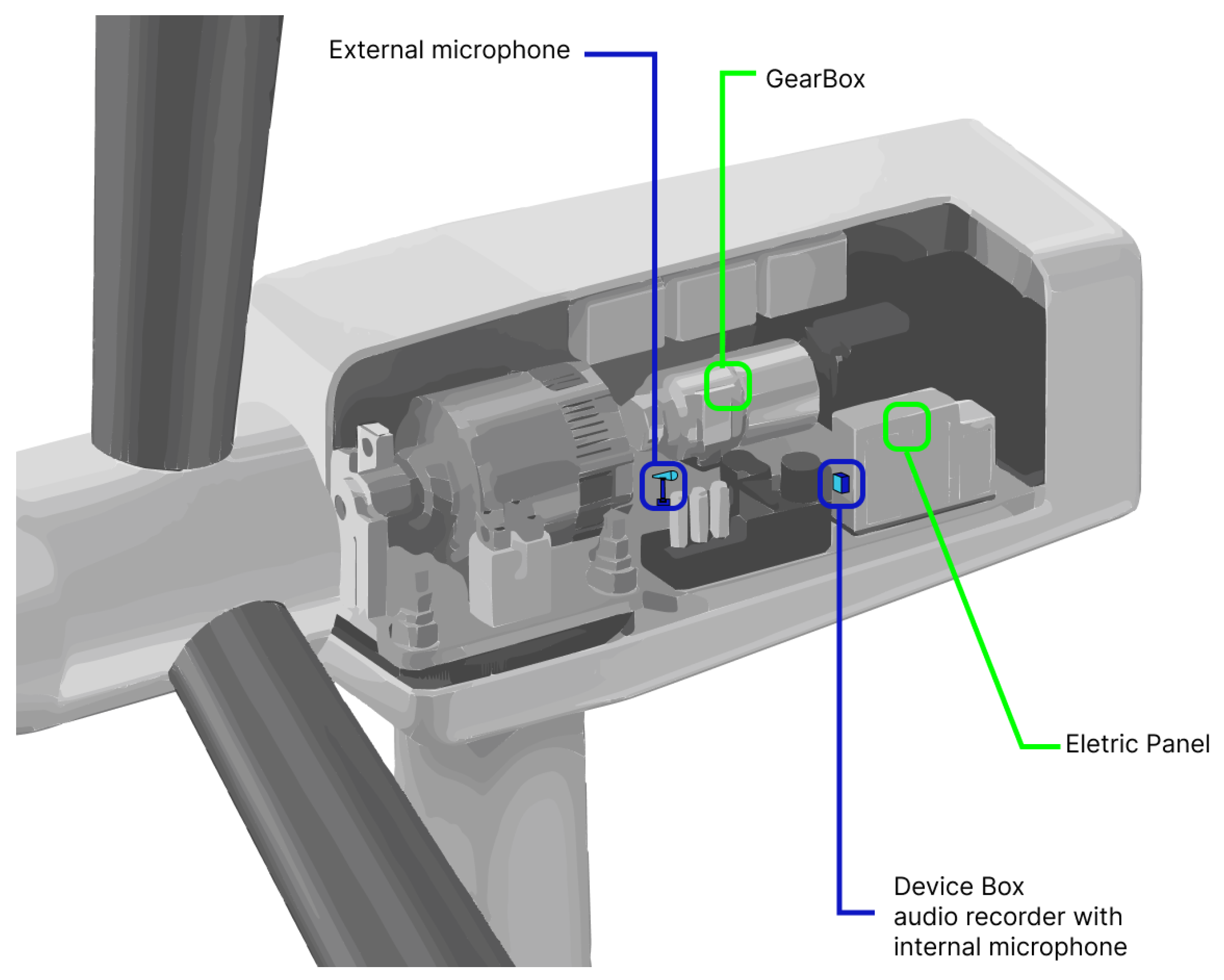 External microphone

GearBox

Eletric Panel

Device Box
audio recorder with
internal microphone