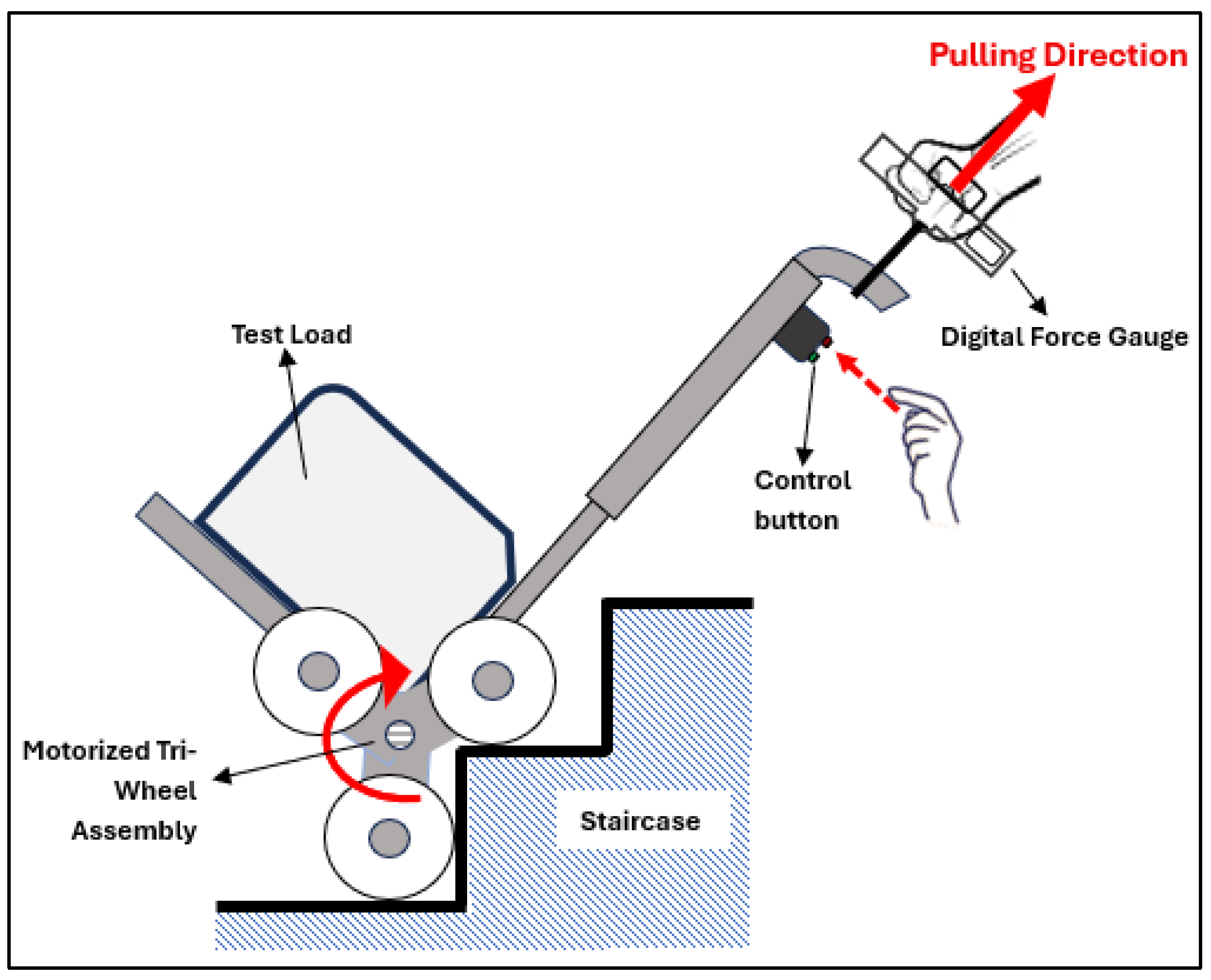 Pulling Direction

Test Load

Digital Force Gauge

Control button

Motorized Tri-Wheel Assembly

Staircase