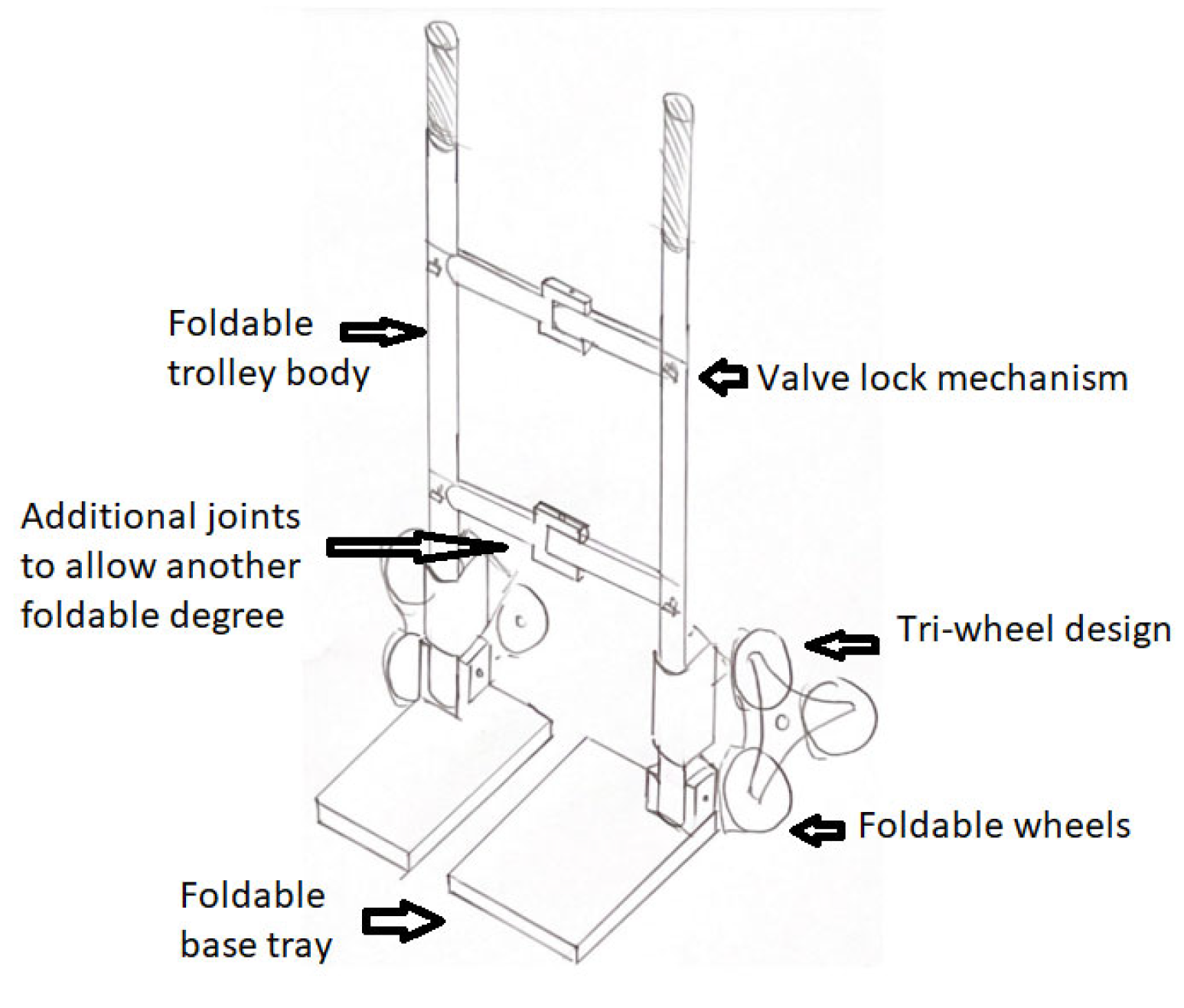 Foldable trolley body

Valve lock mechanism

Additional joints to allow another foldable degree

Tri-wheel design

Foldable wheels

Foldable base tray