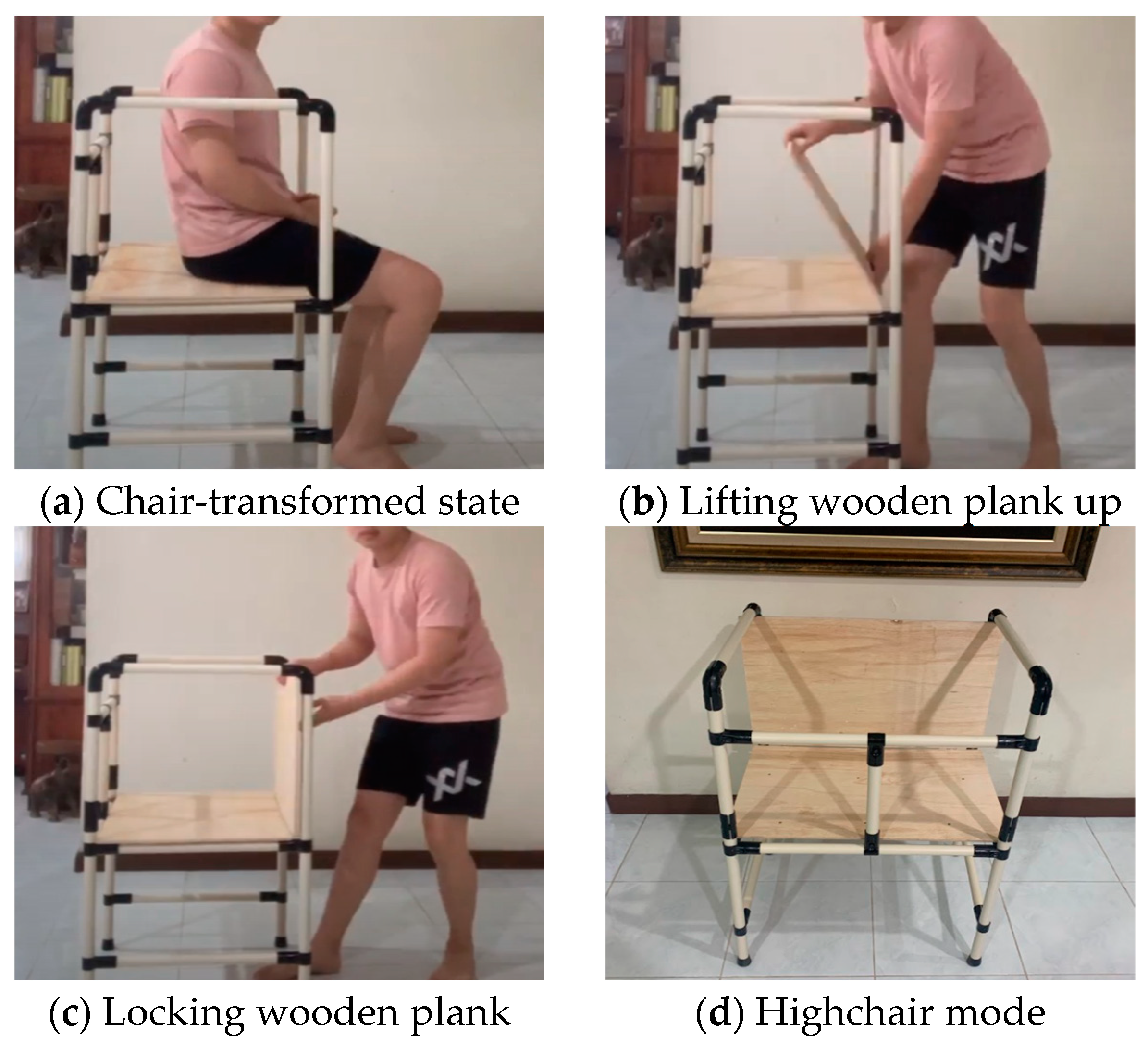 (a) Chair-transformed state

(b) Lifting wooden plank up

(c) Locking wooden plank

(d) Highchair mode