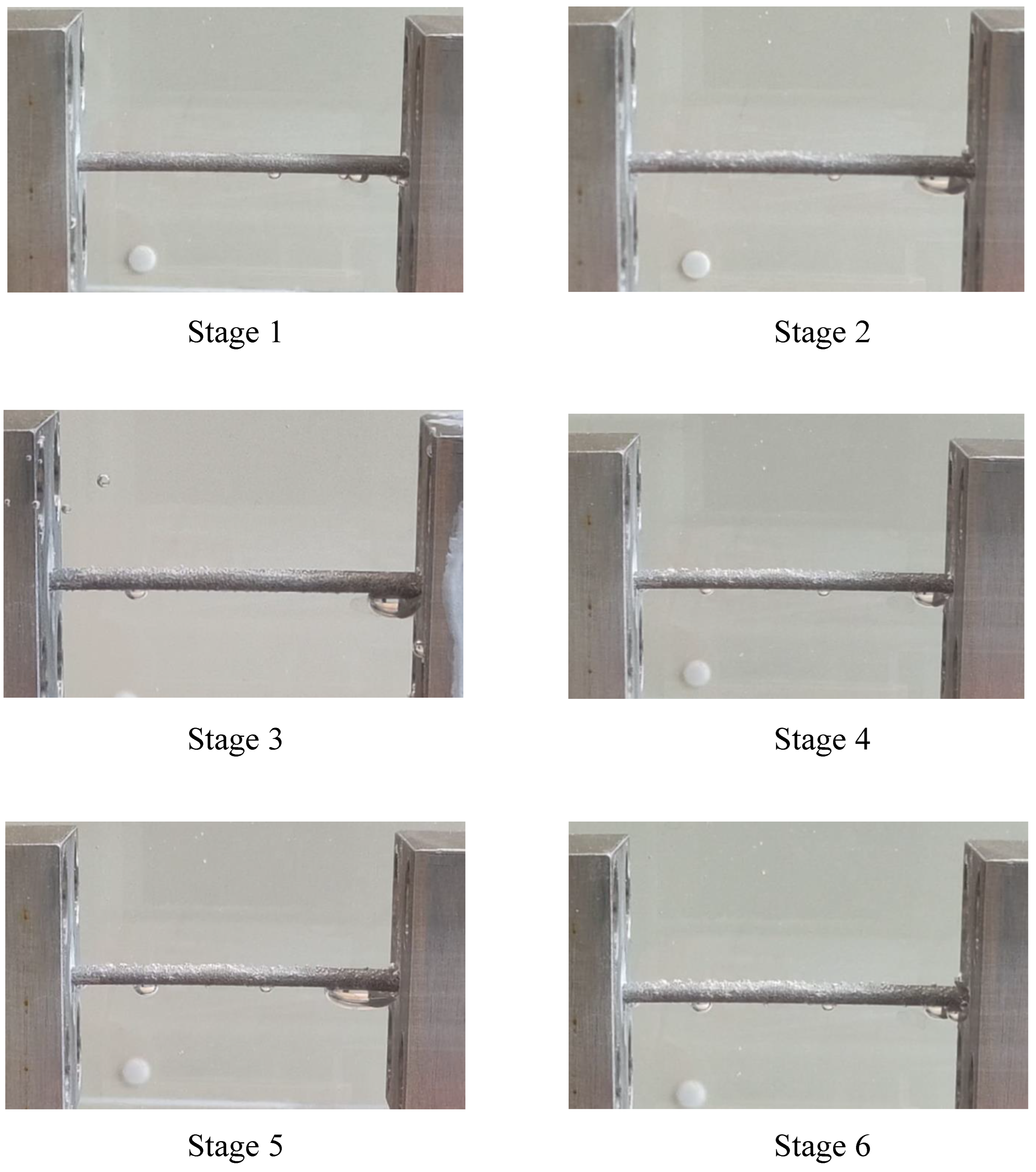 Stage 1

Stage 2

Stage 3

Stage 4

Stage 5

Stage 6