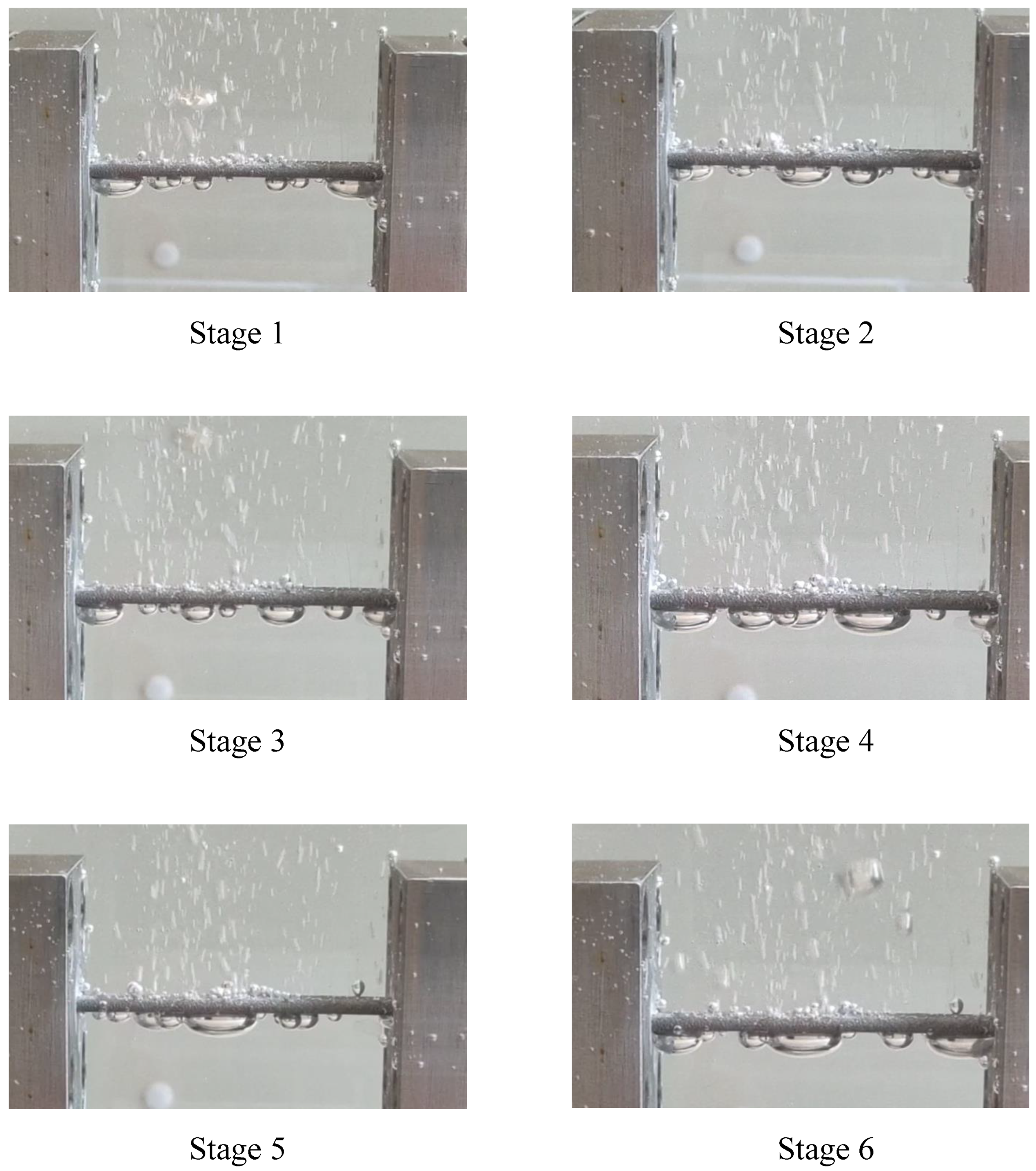 Stage 1

Stage 2

Stage 3

Stage 4

Stage 5

Stage 6