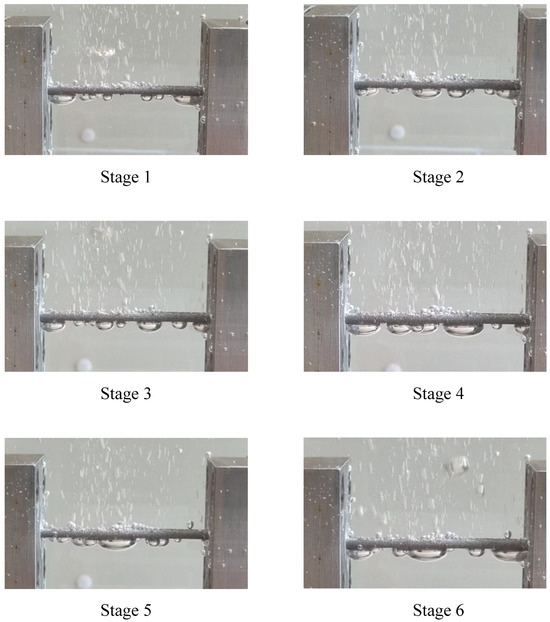 Stage 1

Stage 2

Stage 3

Stage 4

Stage 5

Stage 6