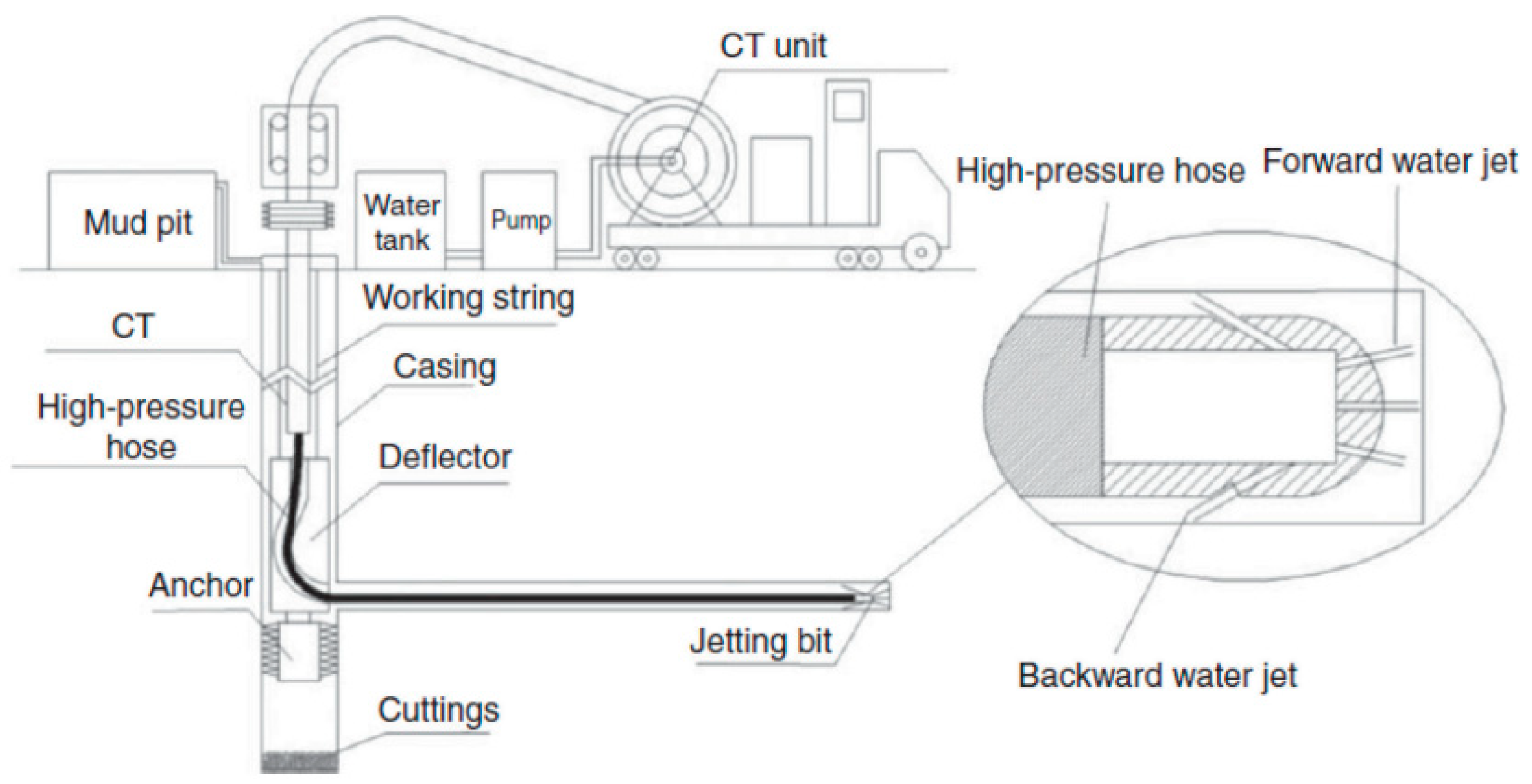 CT unit

Mud pit

Water tank

Pump

High-pressure hose

Forward water jet

Working string

CT

Casing

High-pressure hose

Deflector

Anchor

Jetting bit

Backward water jet

Cuttings