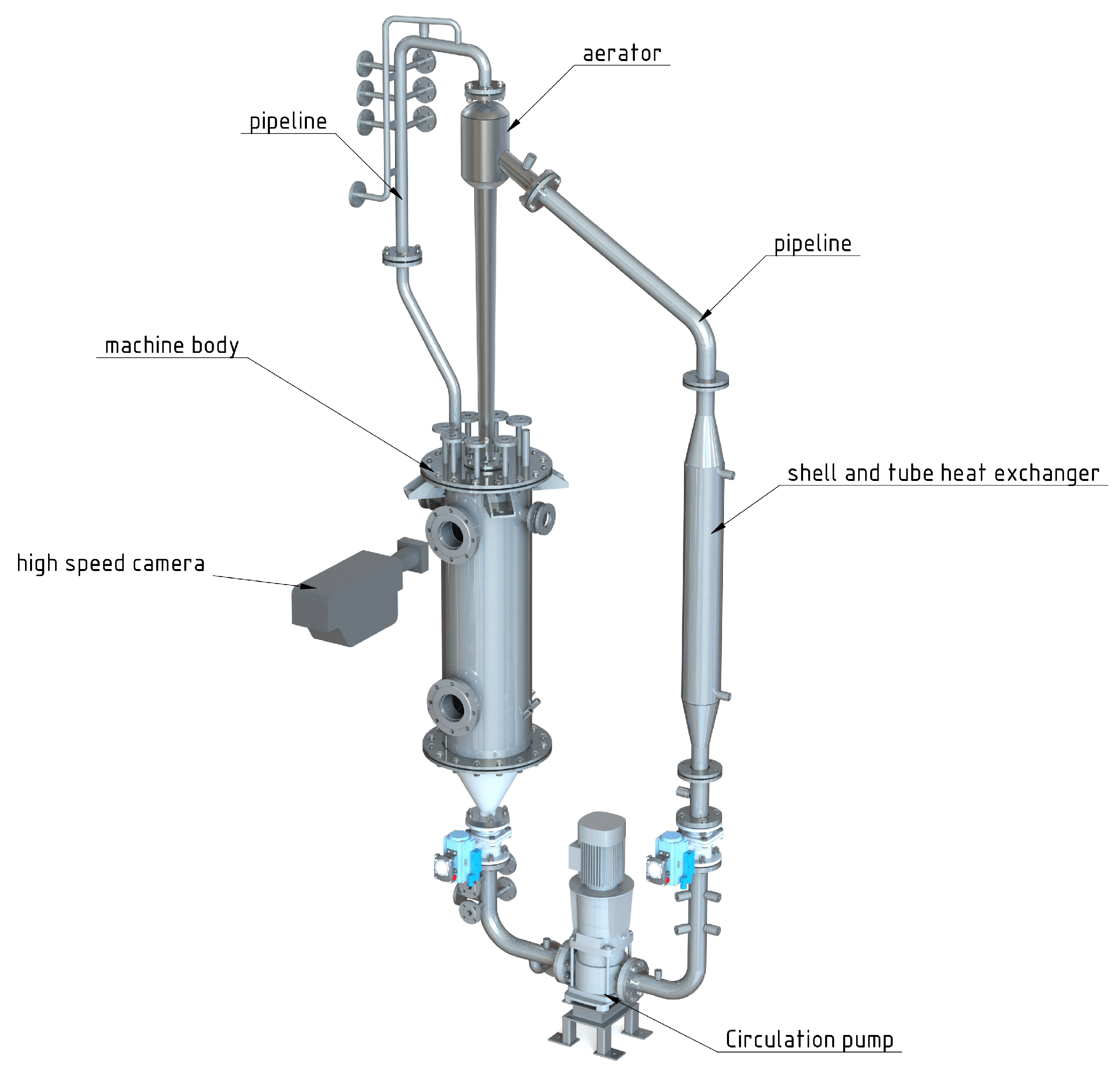 aerator

pipeline

pipeline

machine body

shell and tube heat exchanger

high speed camera

Circulation pump