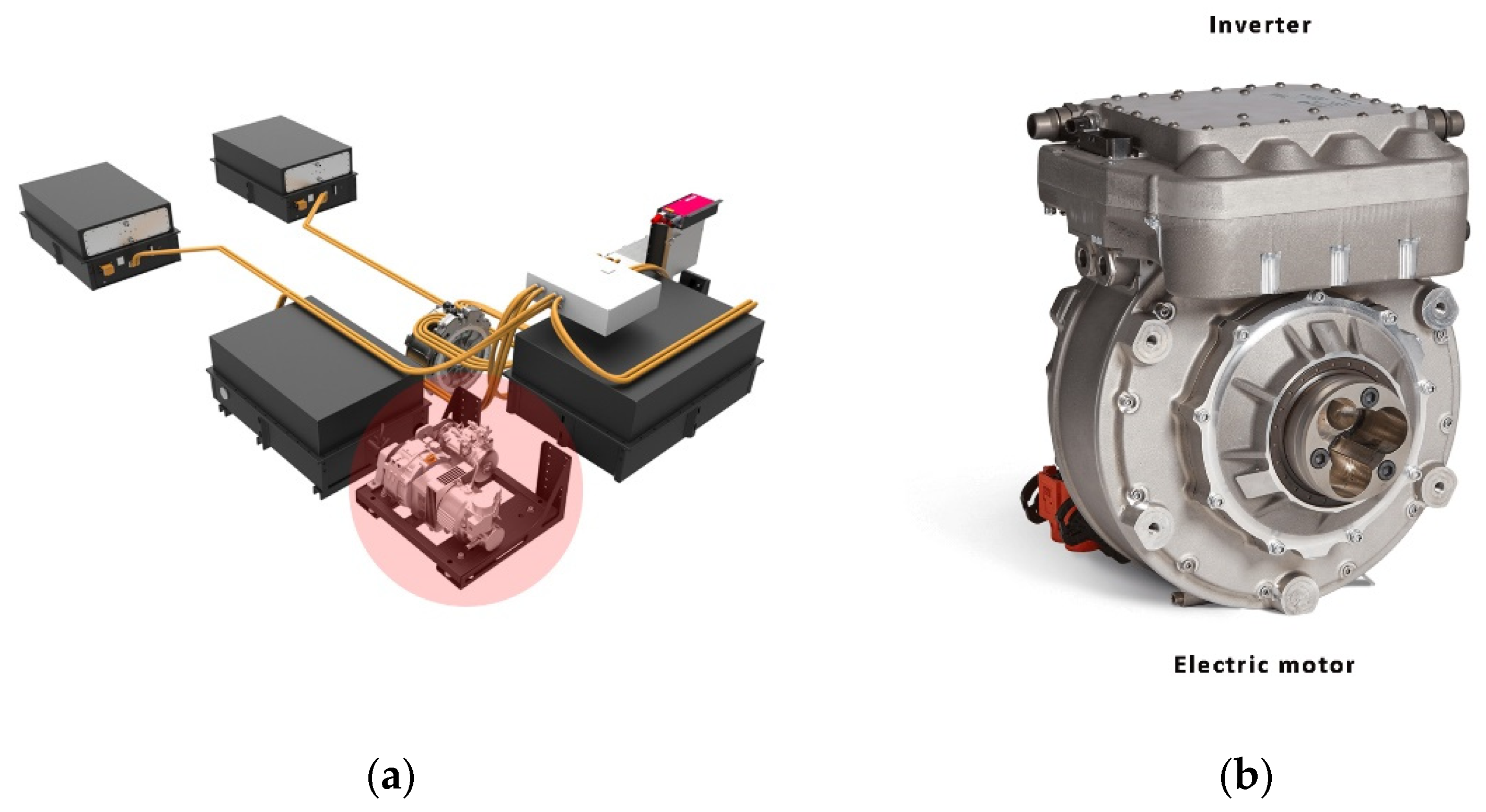 Inverter

Electric motor

(a)

(b)